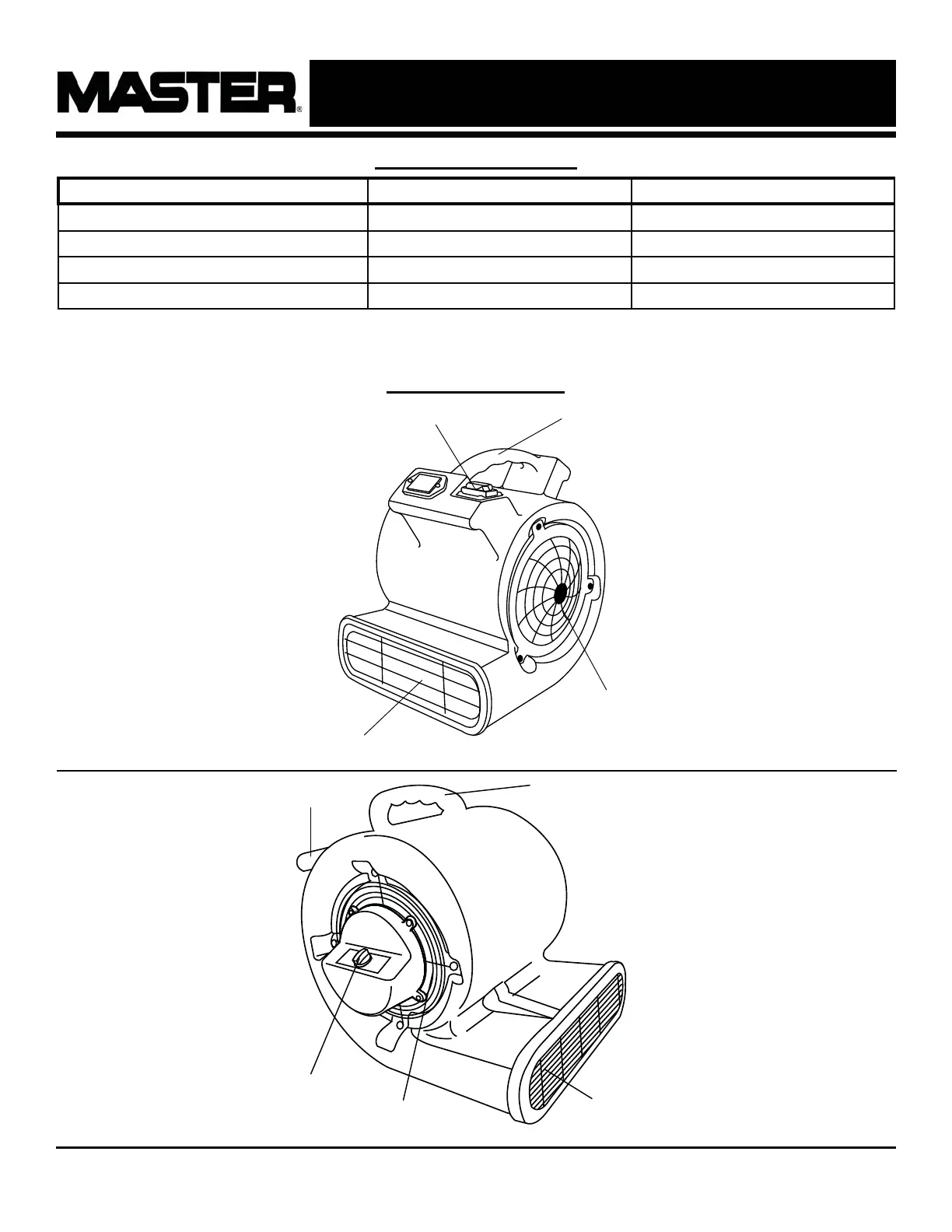 MASTER®