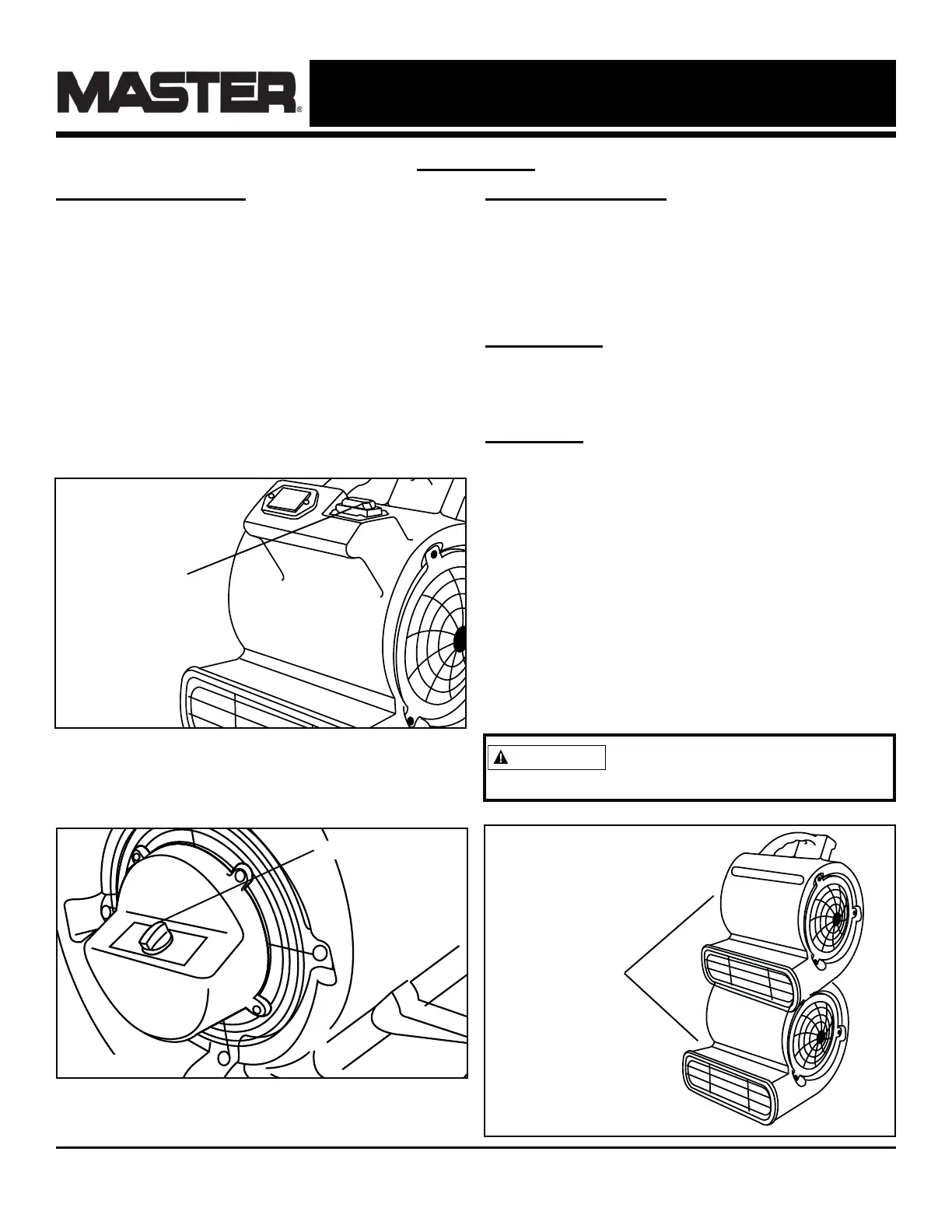 MASTER®