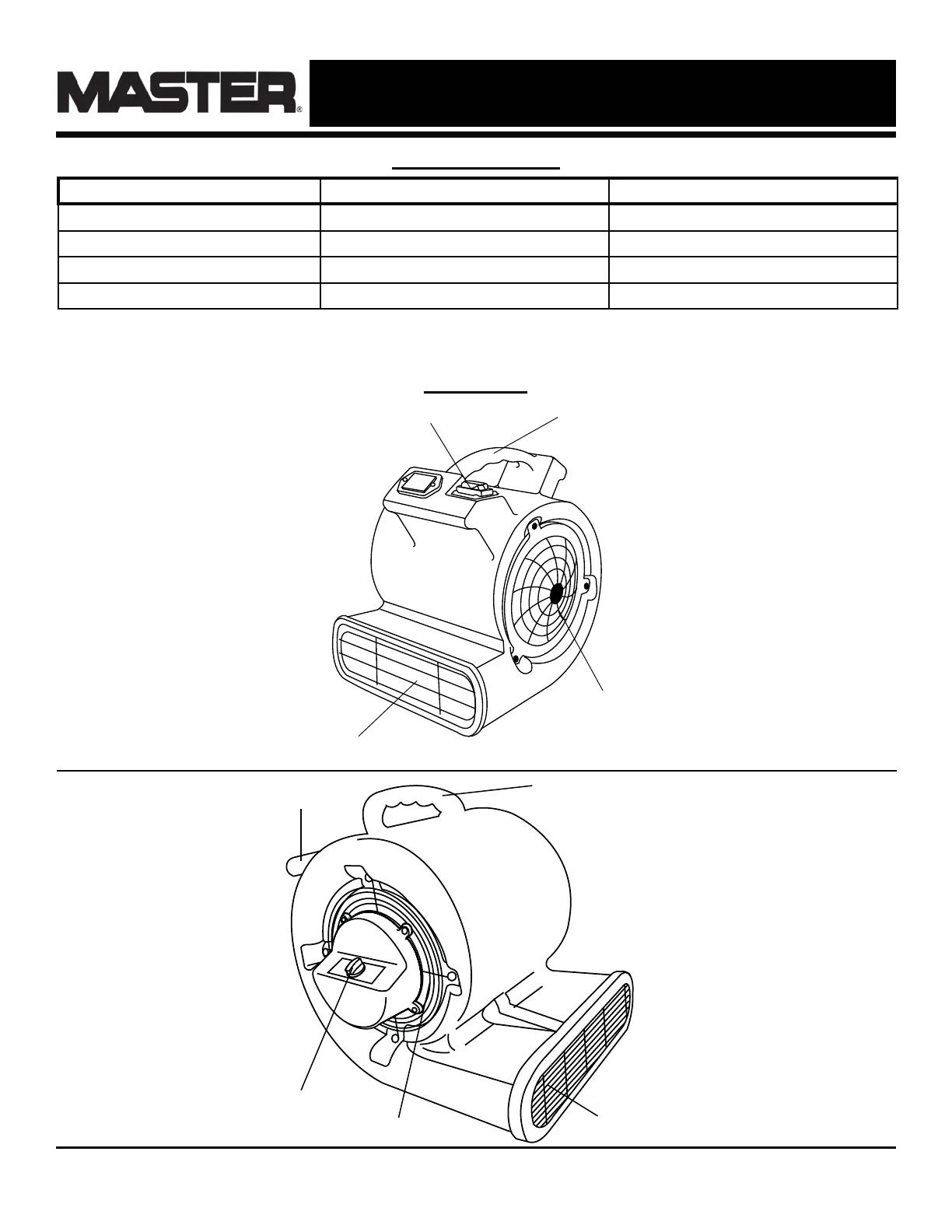 MASTER®