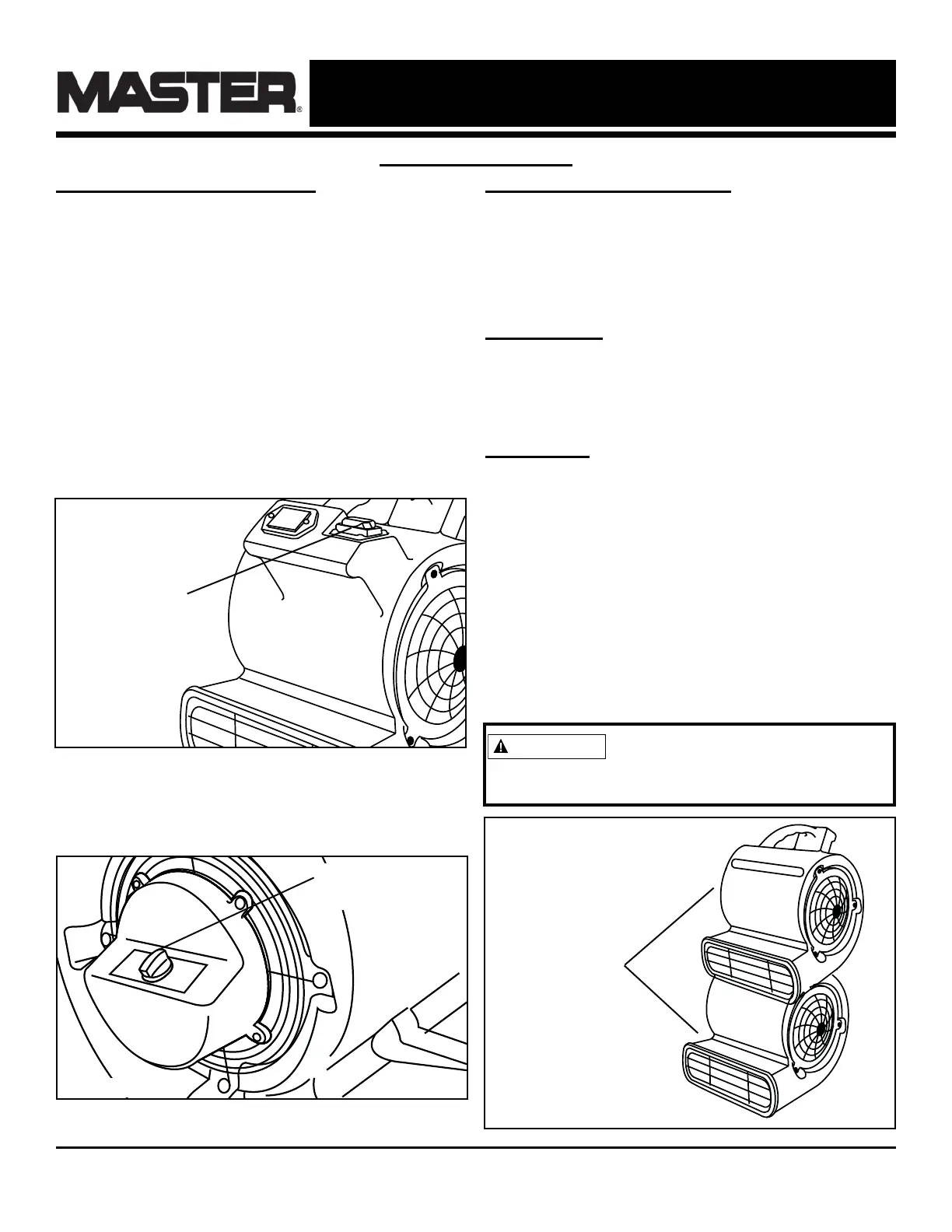 MASTER®