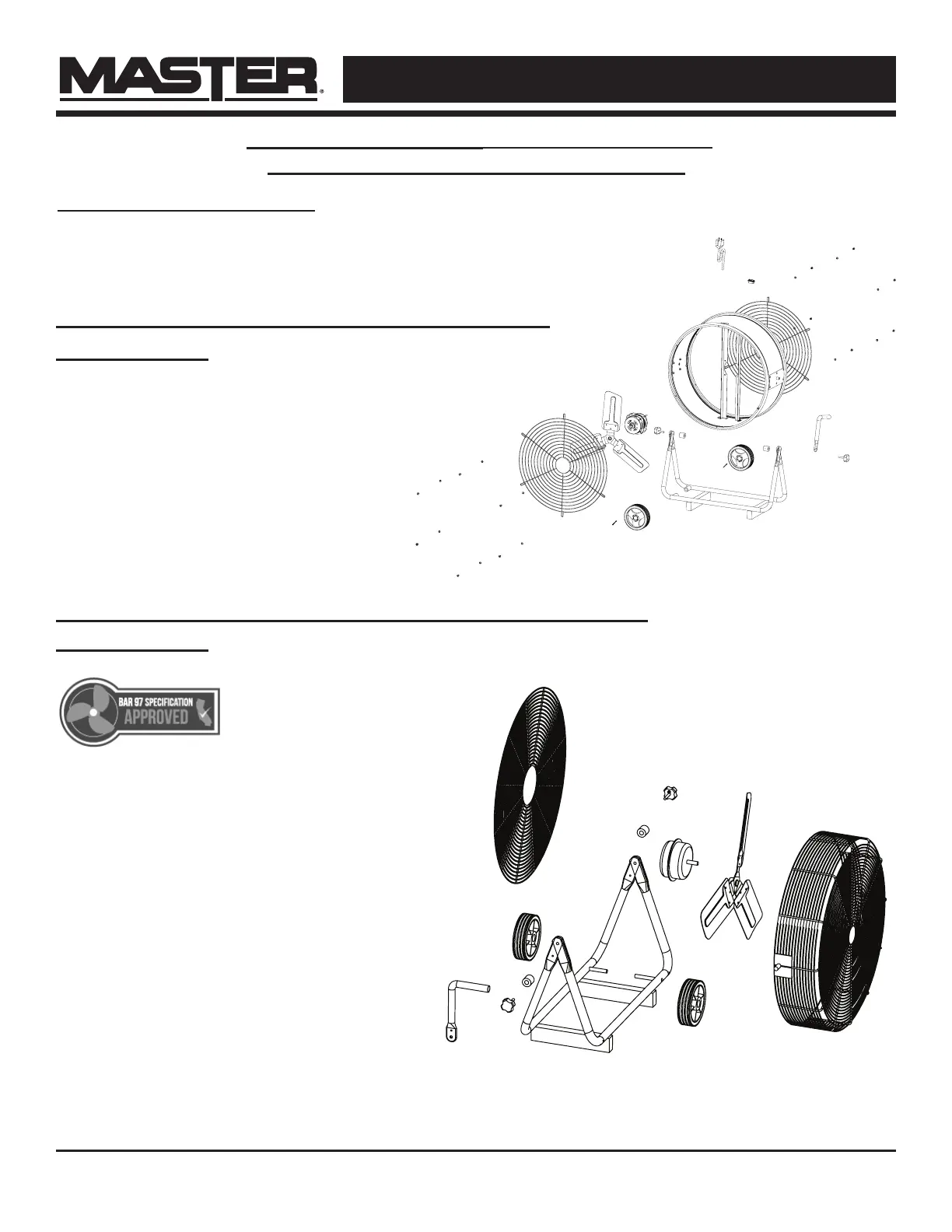 MASTER®

BAR 97 SPECIFICATION
APPROVED