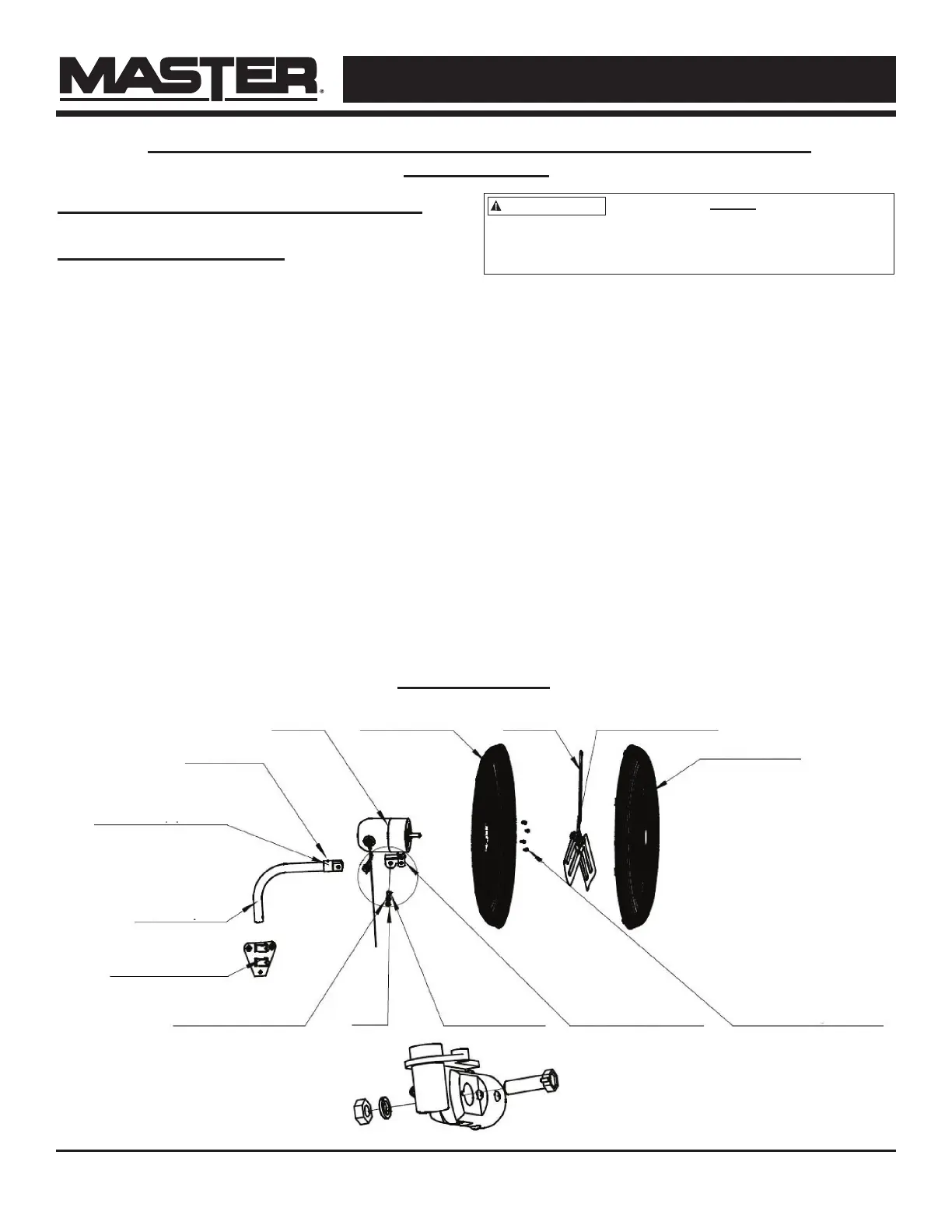 MASTER®