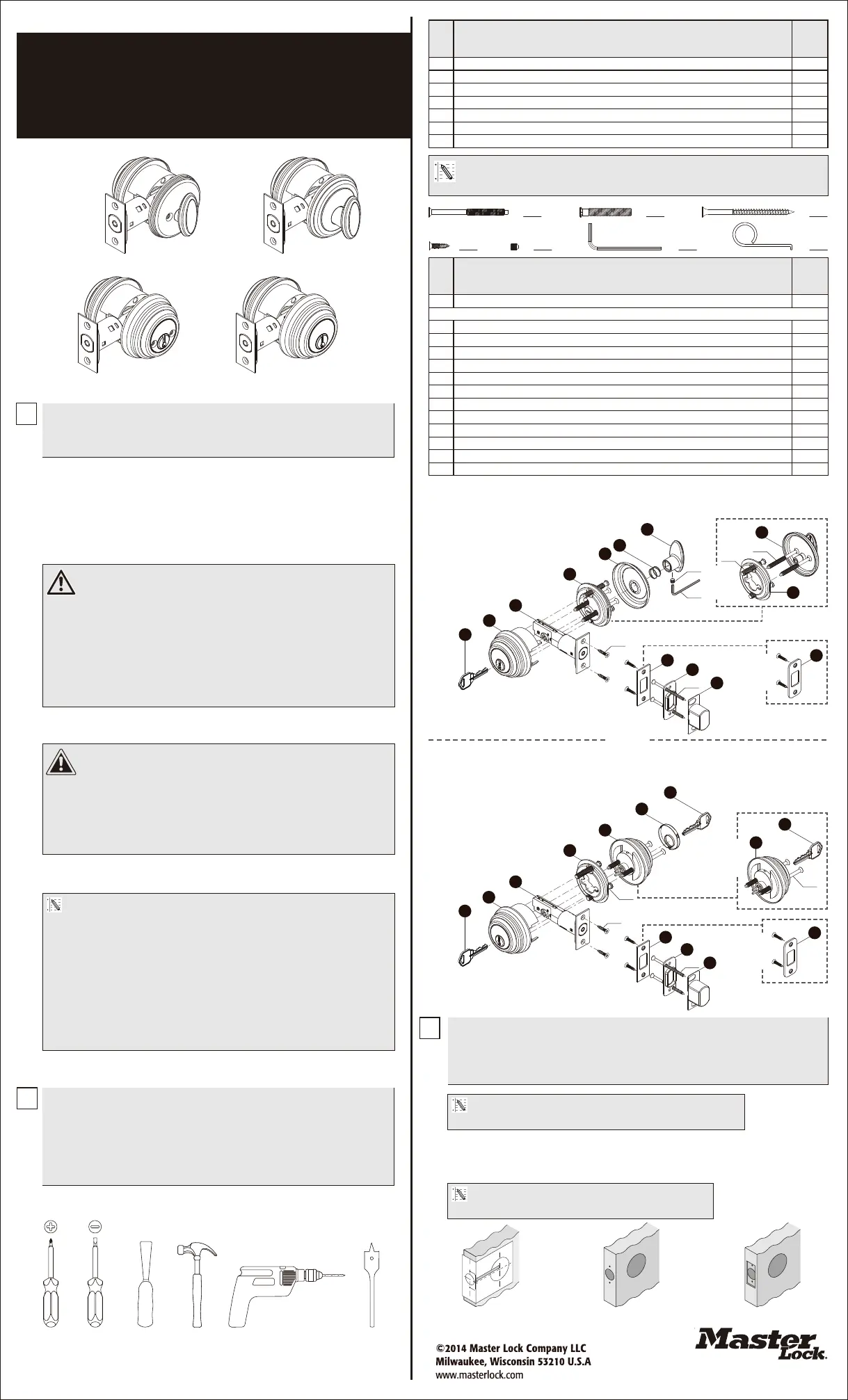 ©2014 Master Lock Company LLC
Milwaukee, Wisconsin 53210 U.S.A
www.masterlock.com

Master Lock.