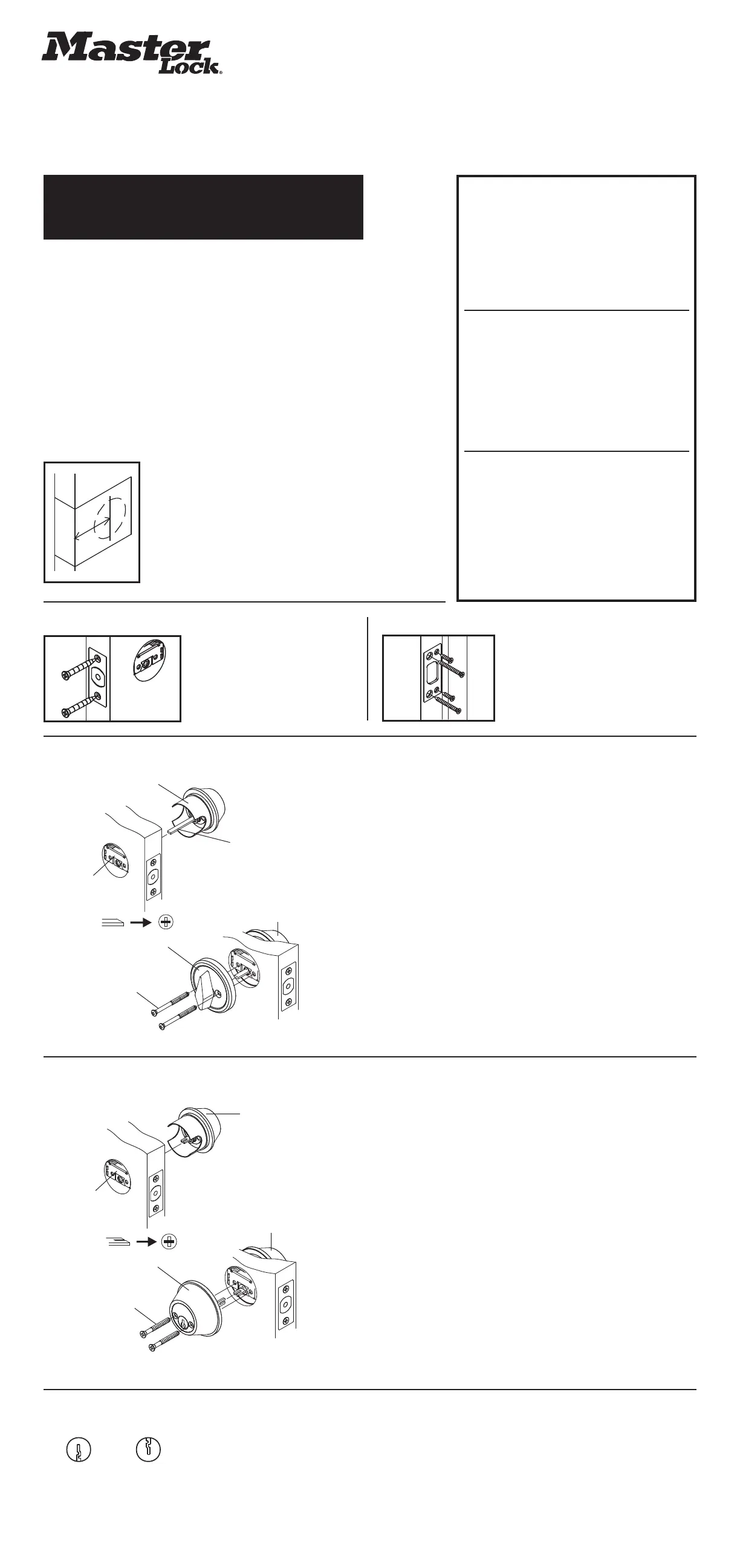 Master Lock®