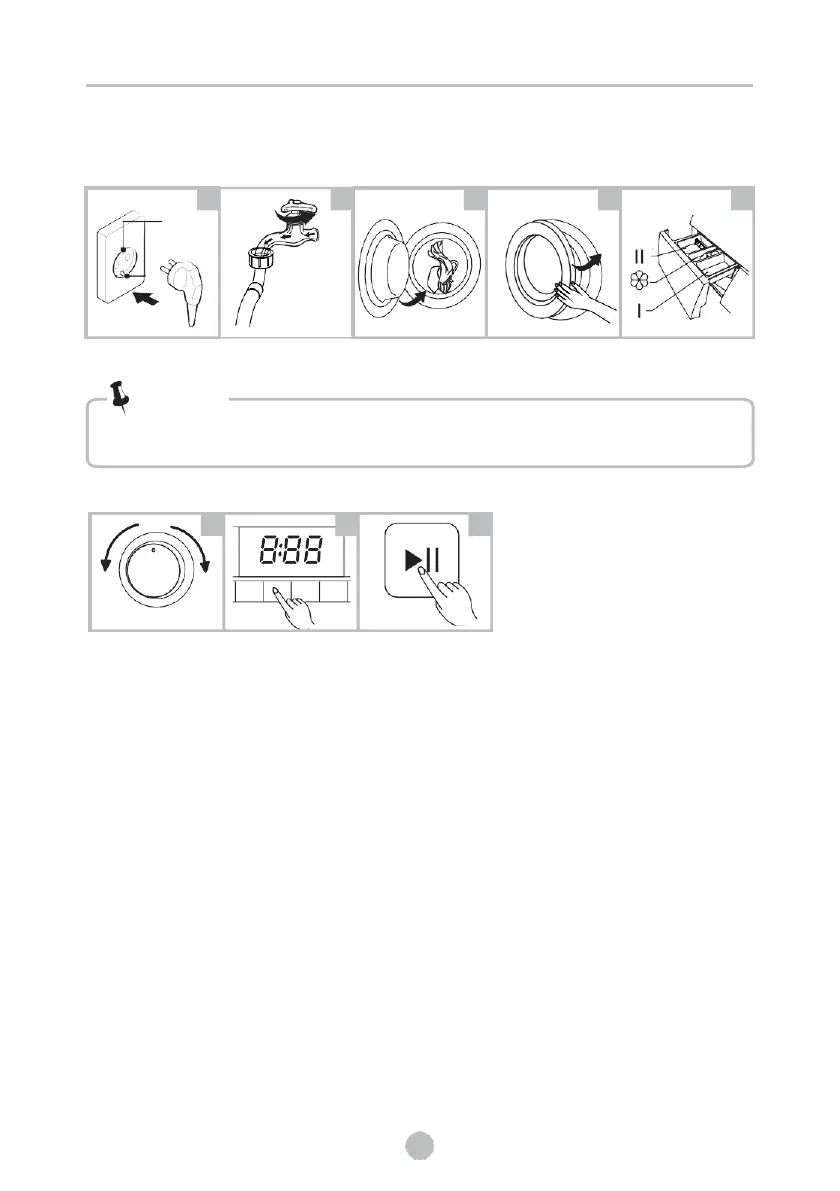 II

I

8:88