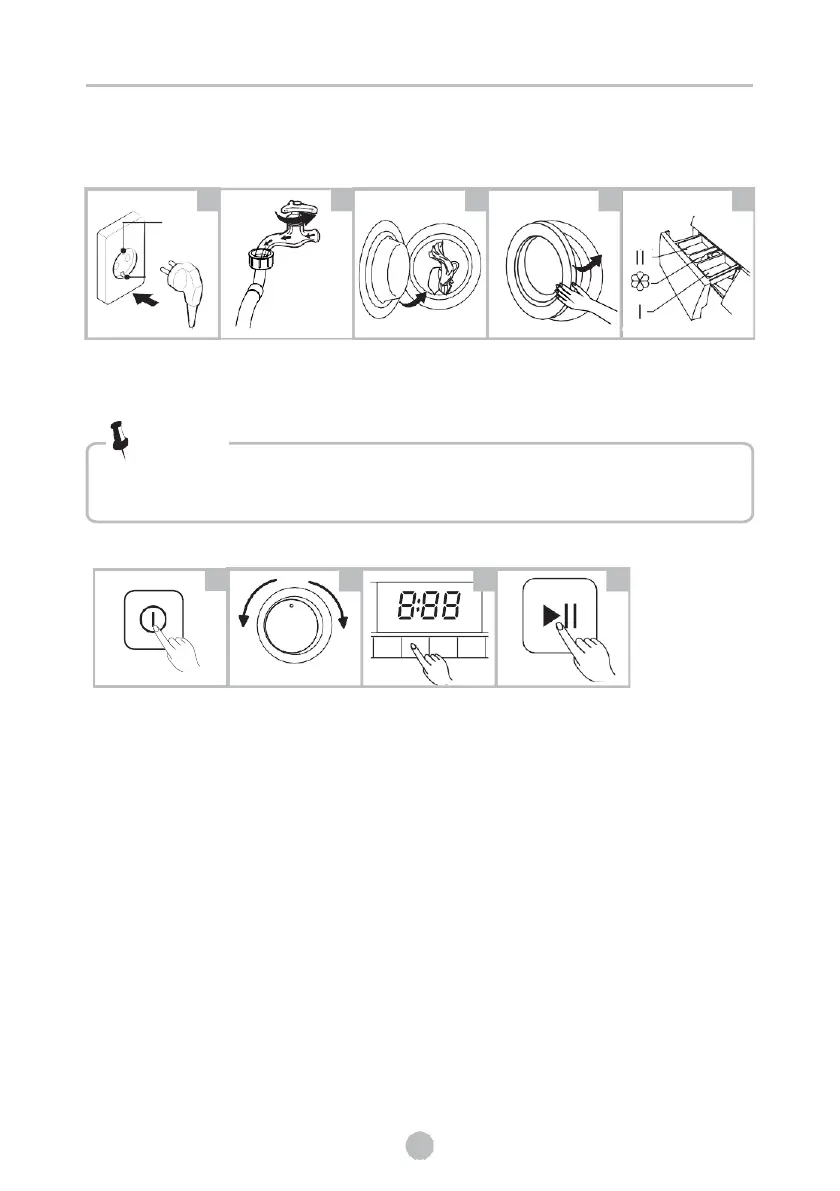 II

I

8:88