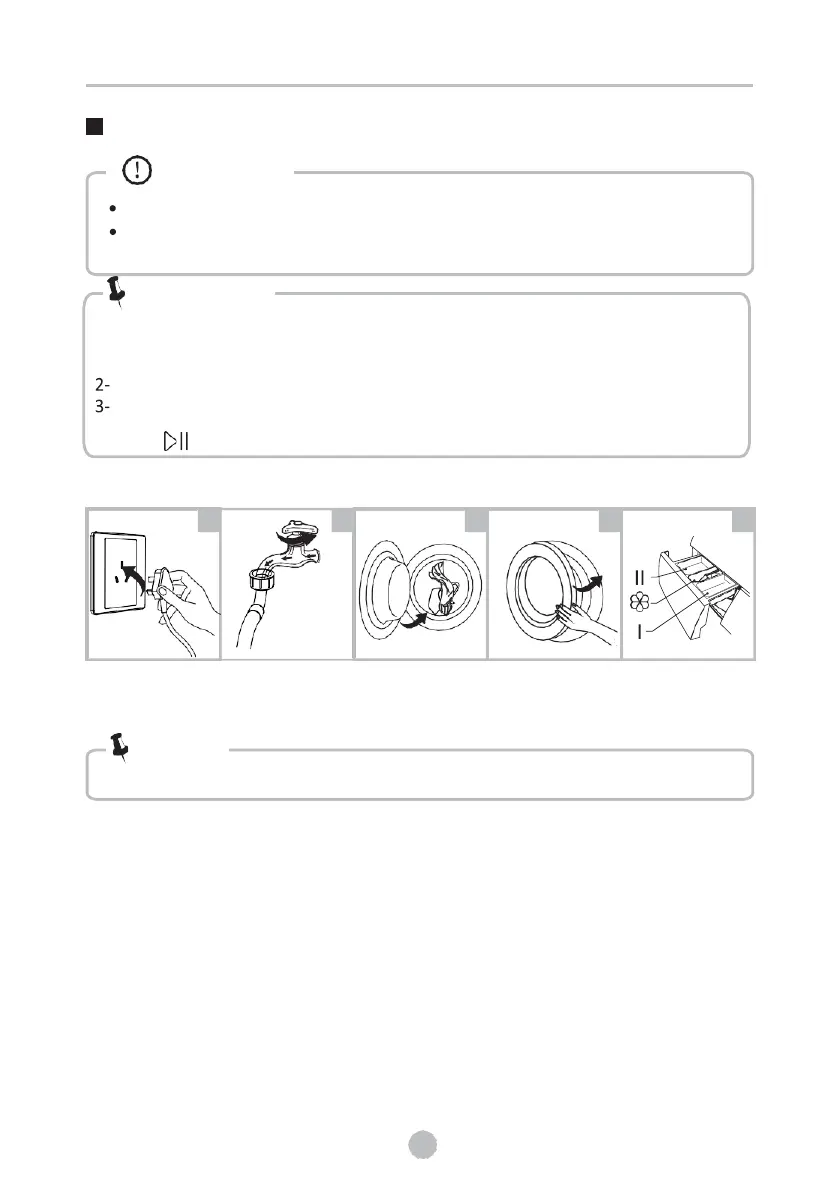 2-
3-
II
I