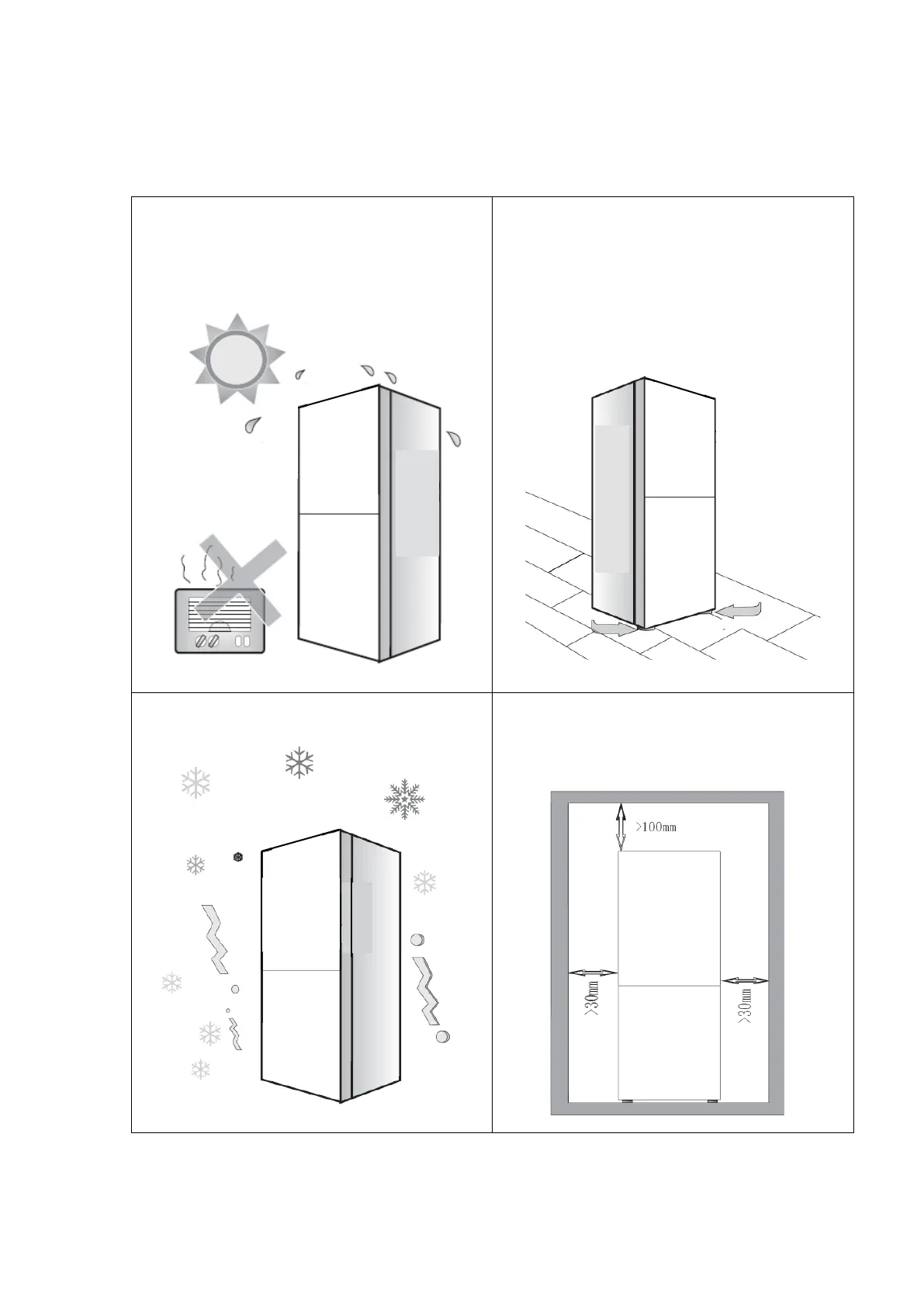 >100mm

>30mm

>30mm