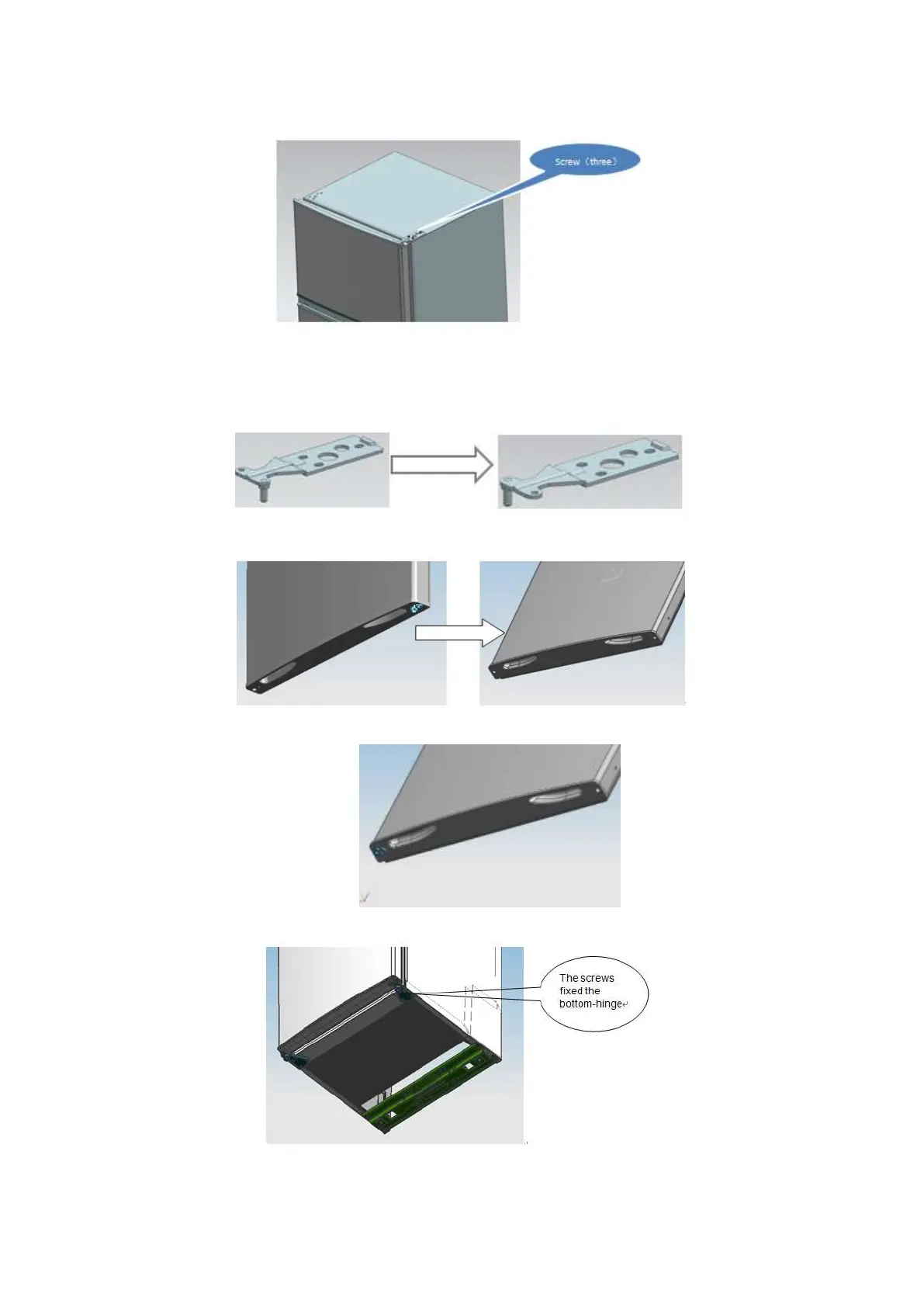 Screw（three）

The screws fixed the bottom-hinge