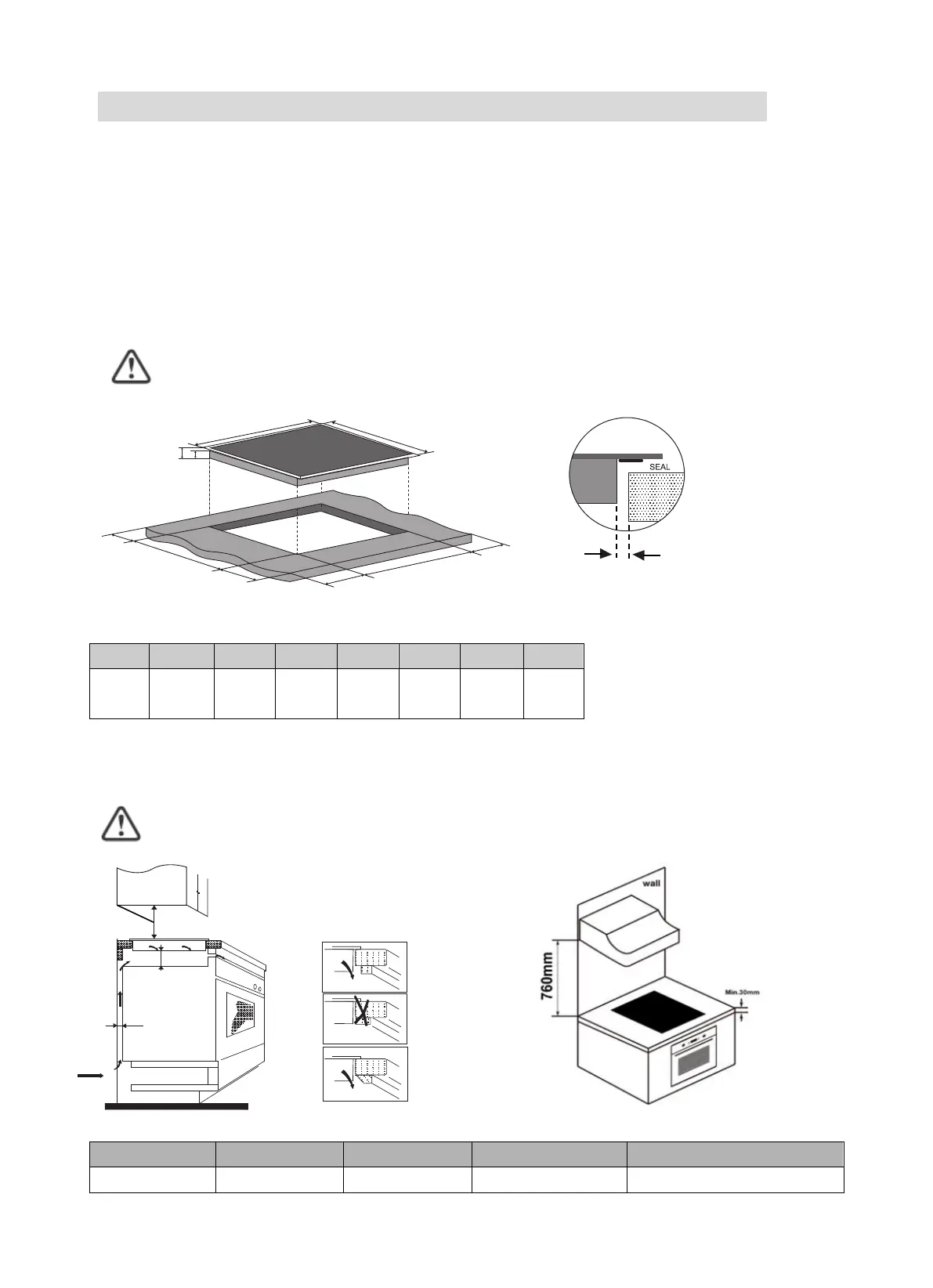 SEAL

wall

760mm

Min.30mm