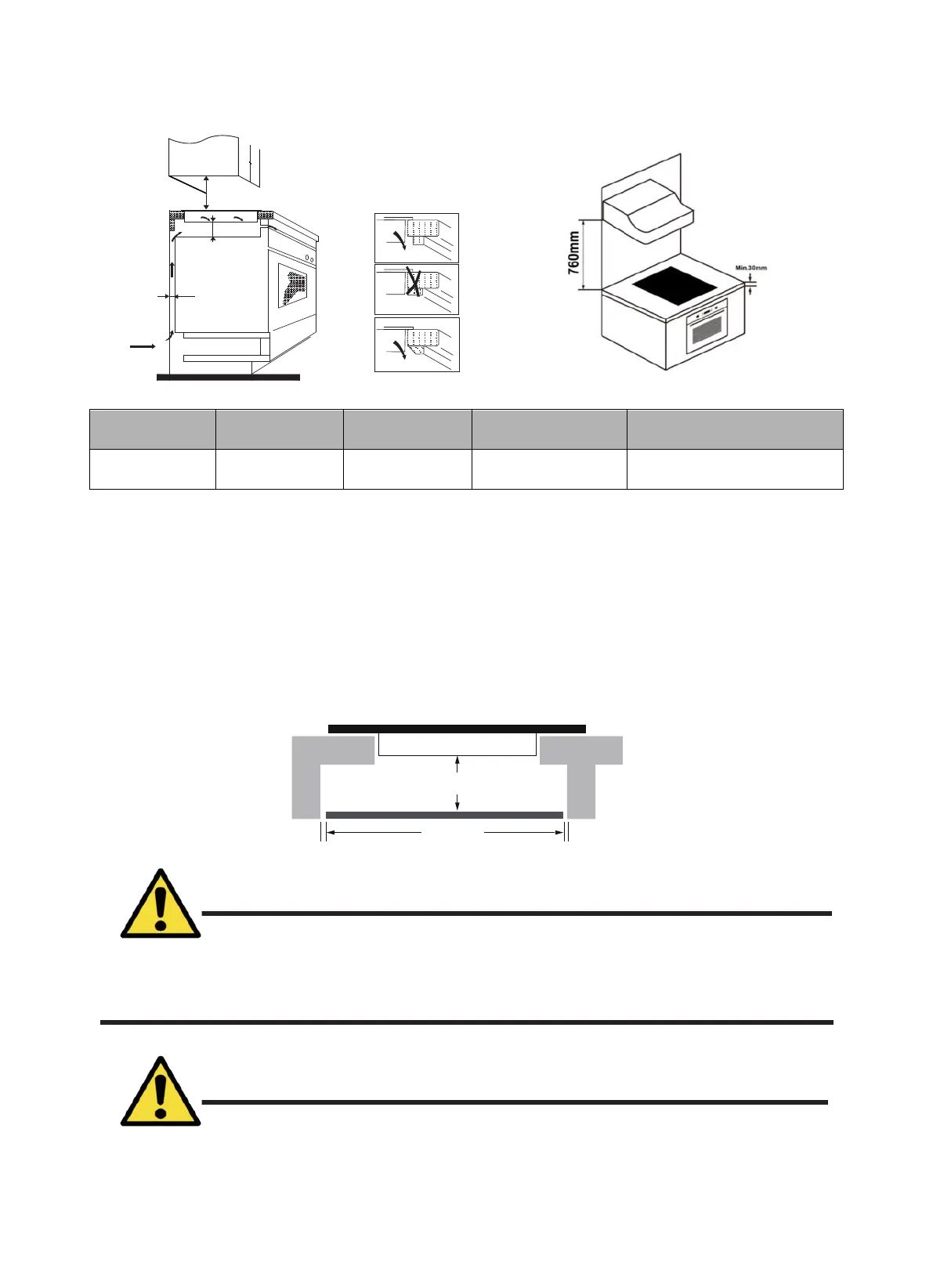 760mm

Min.30mm