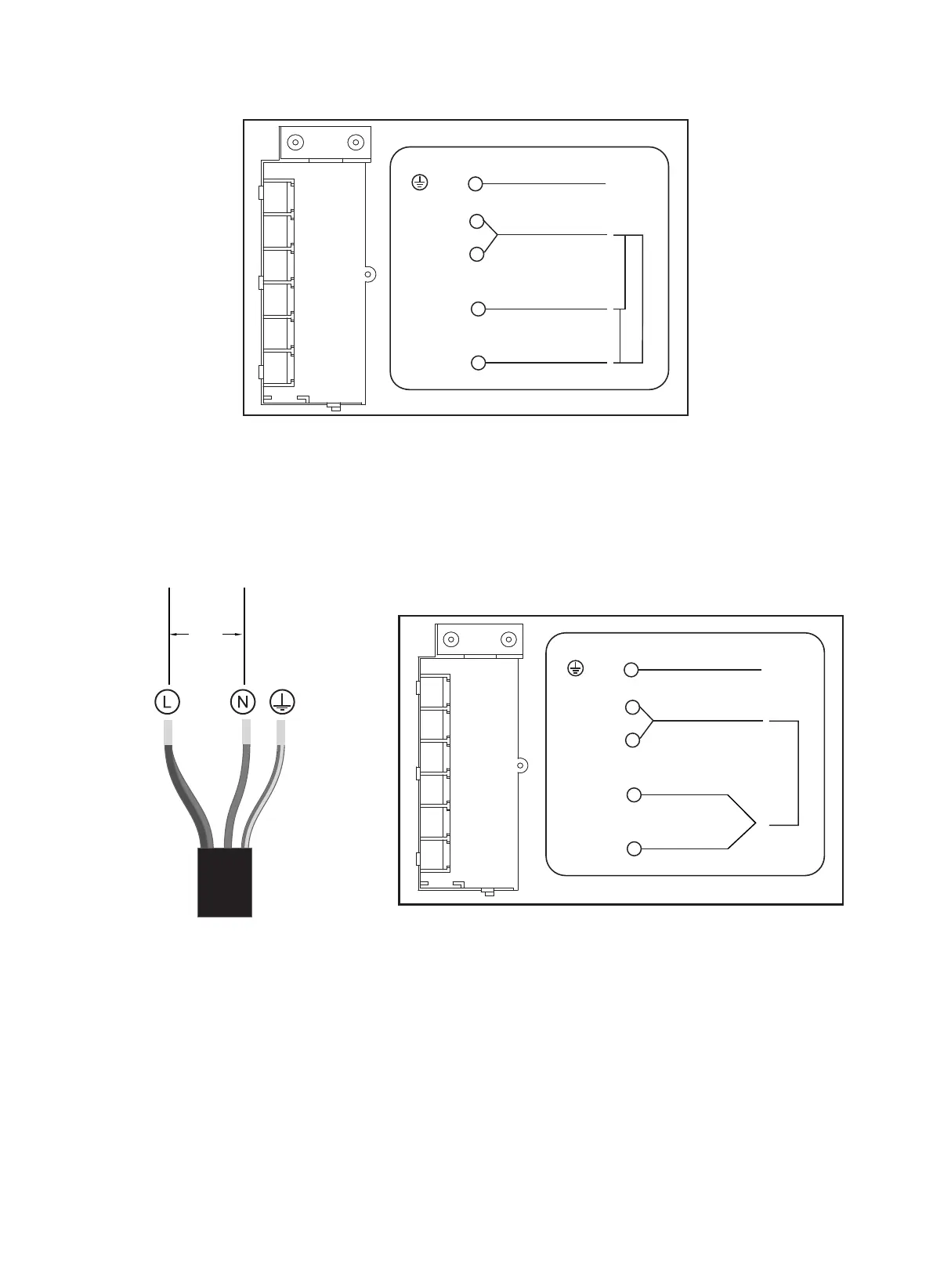 L

N