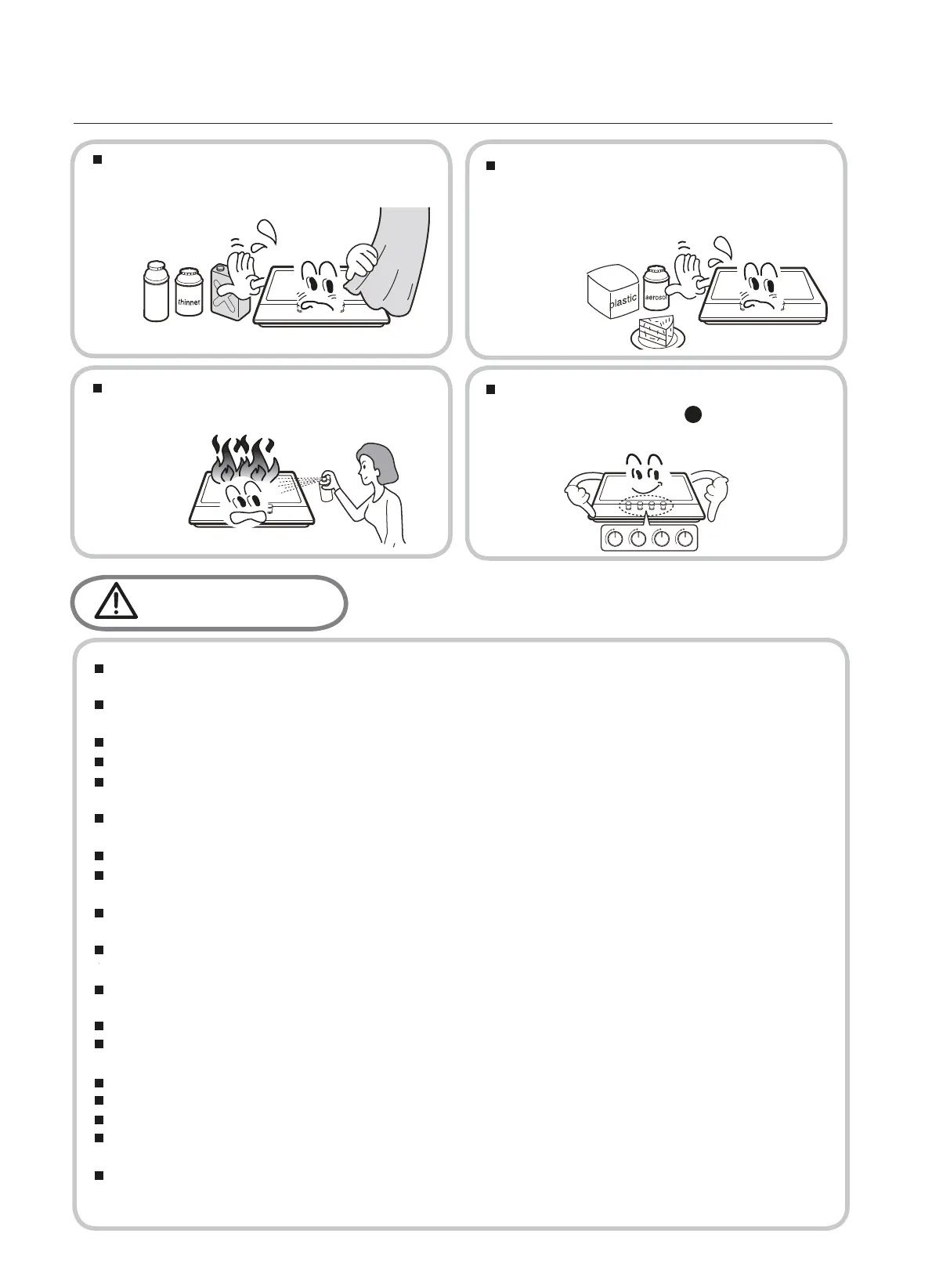 thinner

plastic

aerosol