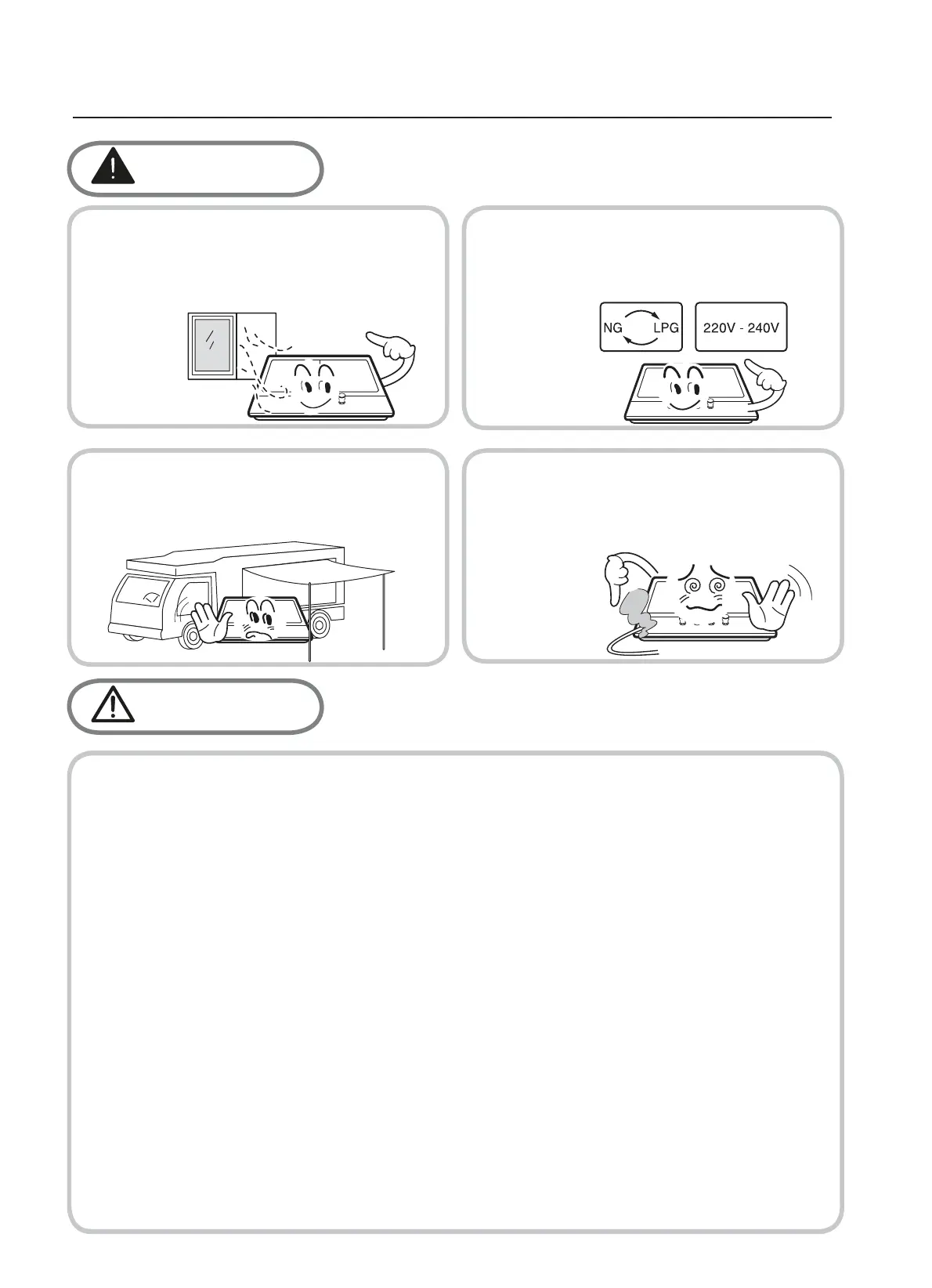 NG LPG

220V - 240V