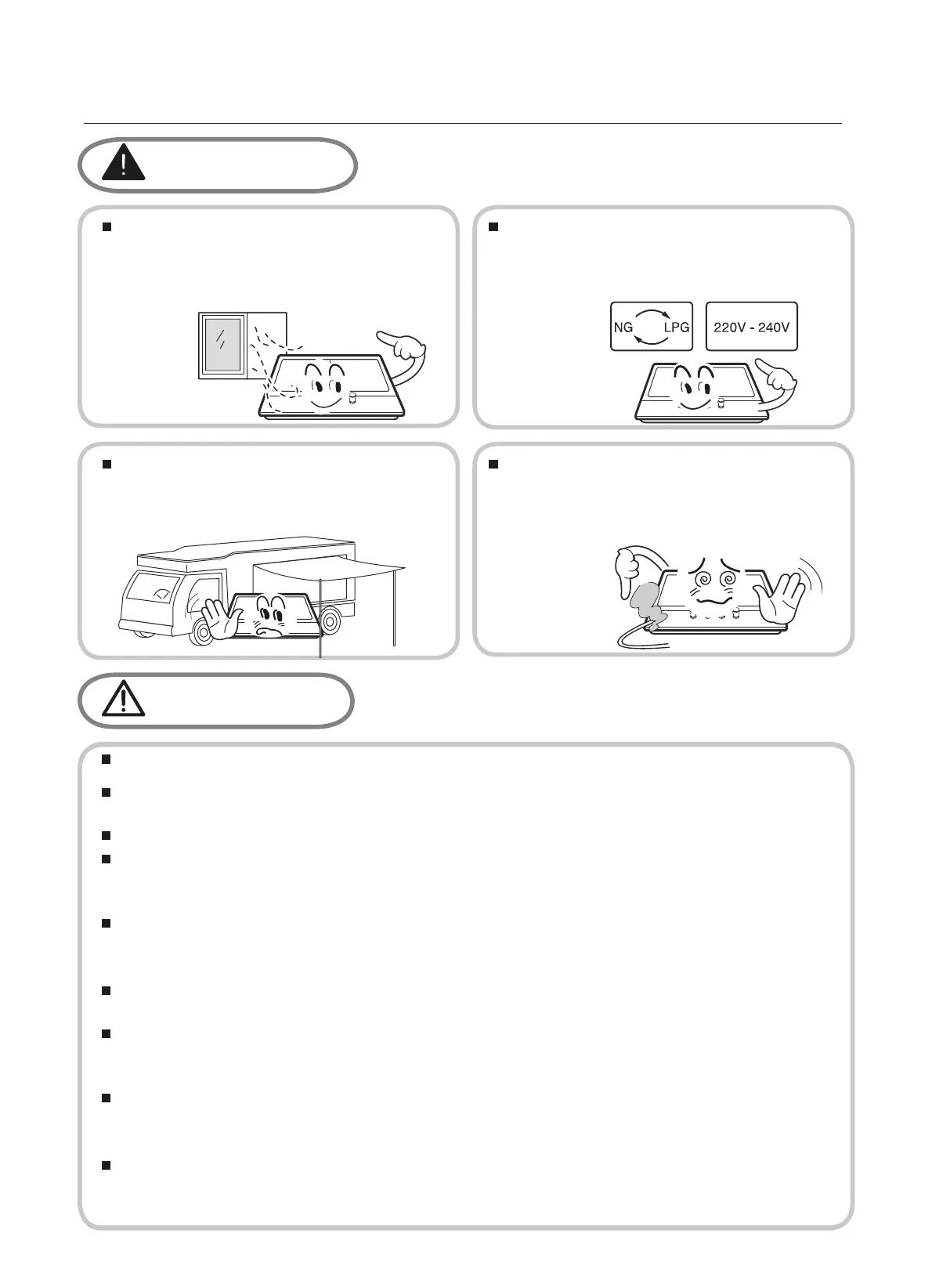 NG LPG

220V - 240V