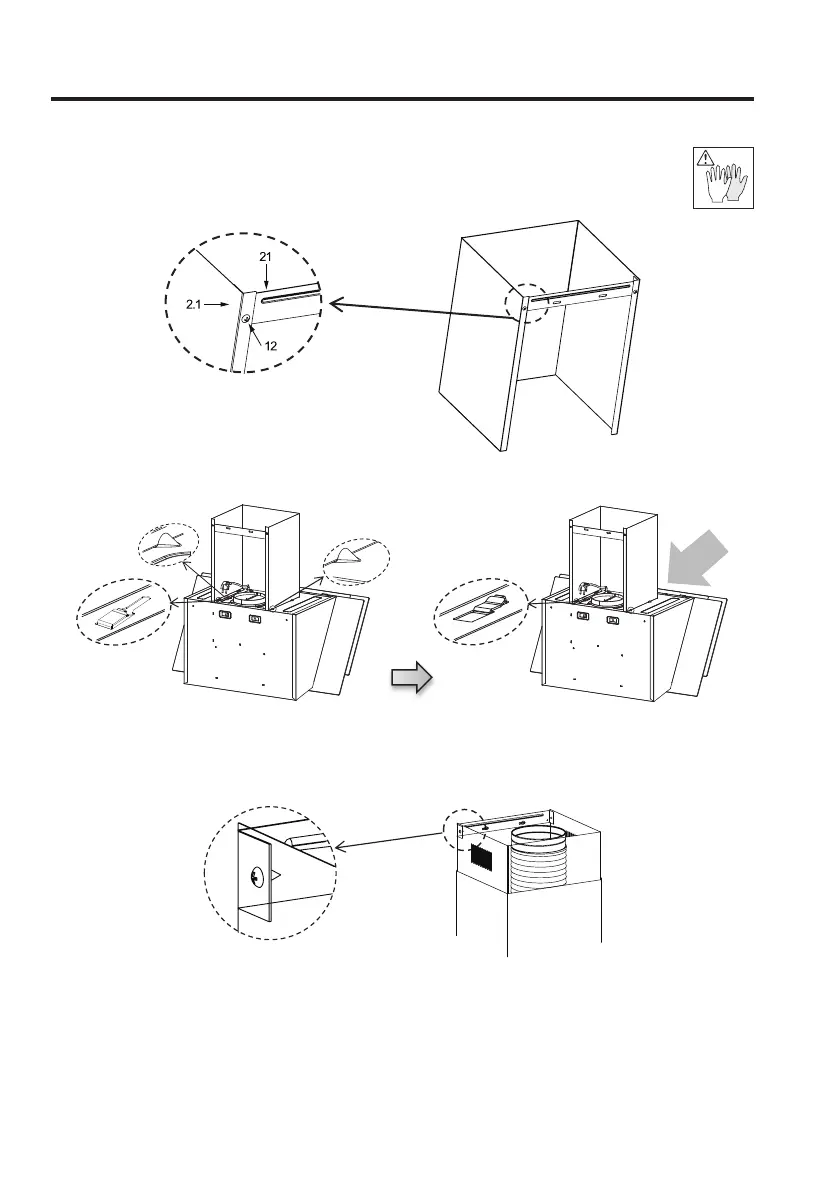 21

2.1

12