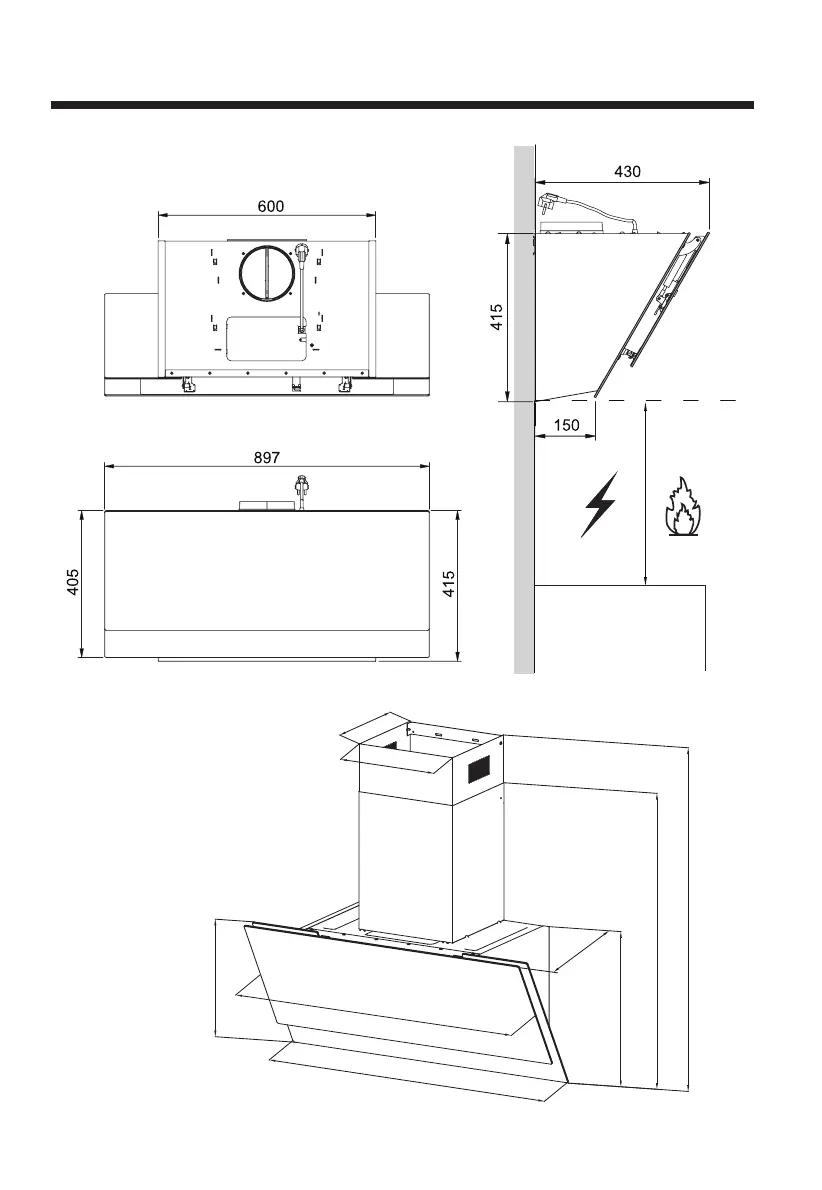 600

430

415

150

897

405

415