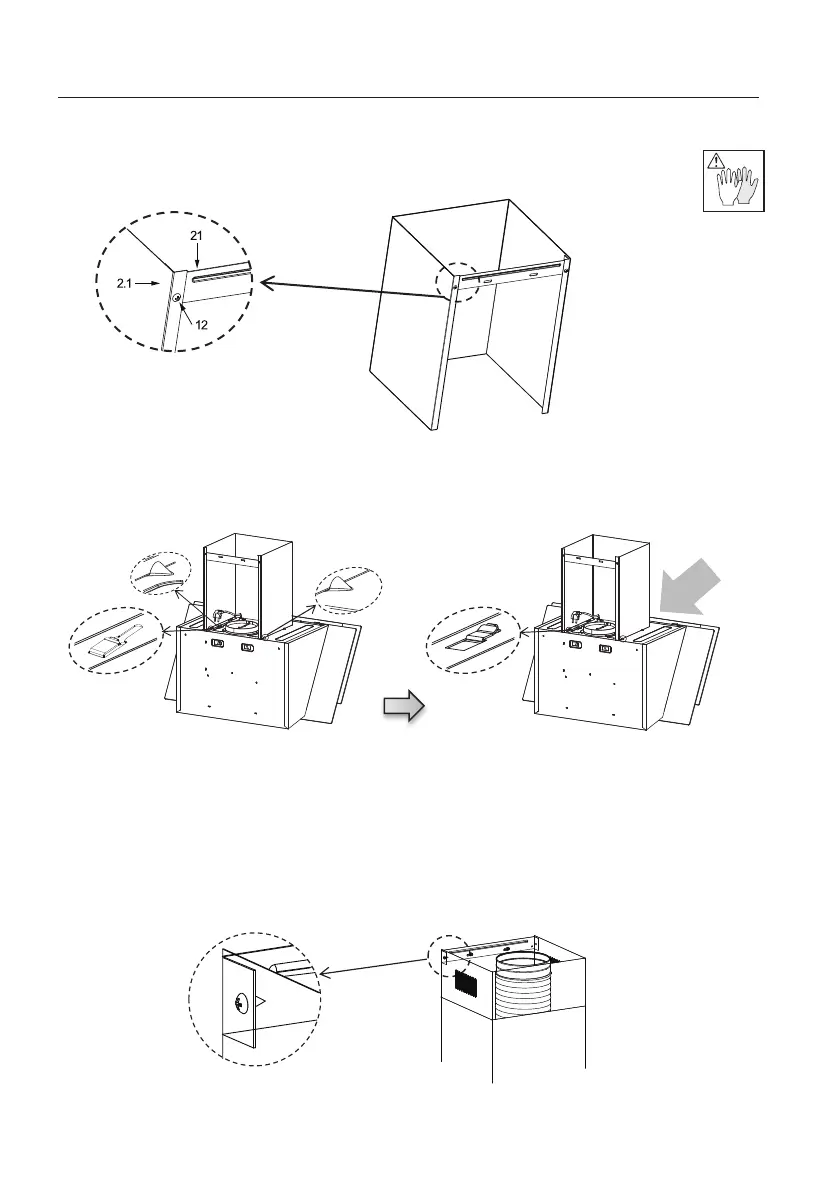 21
2.1
12