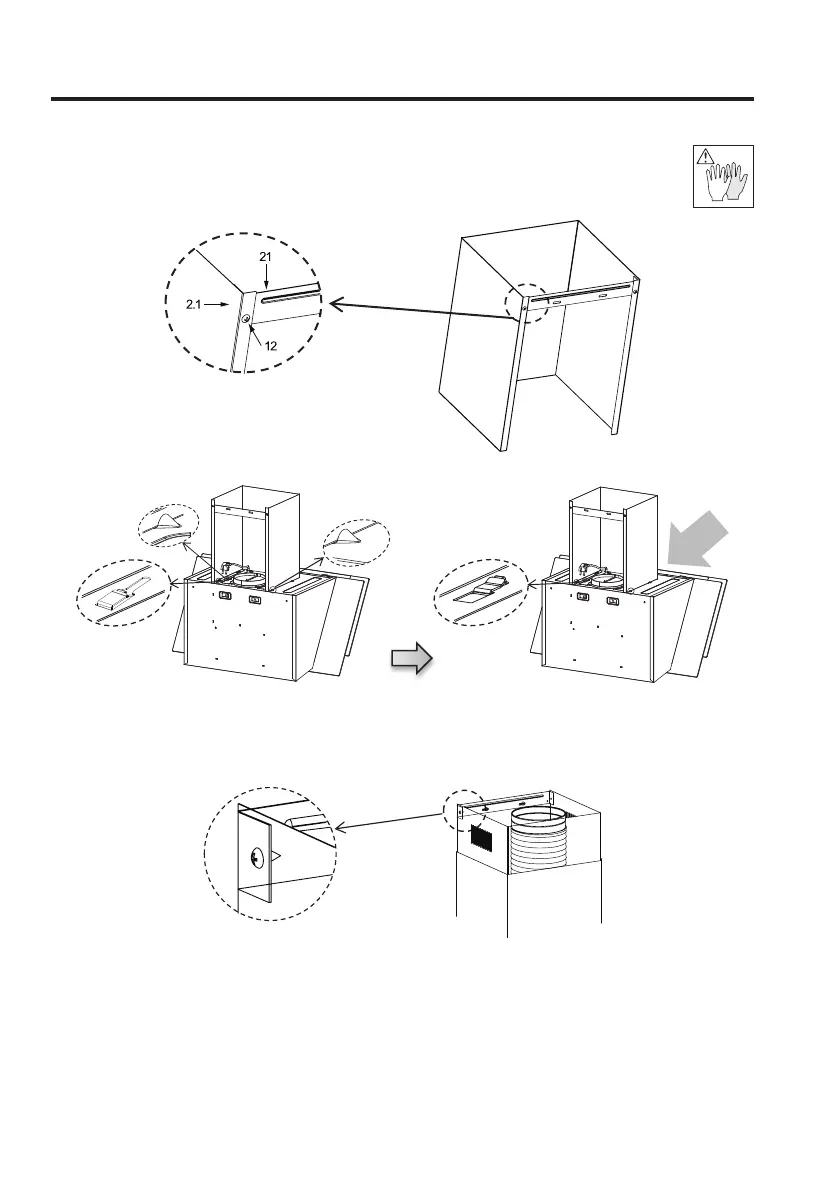 21
2.1
12