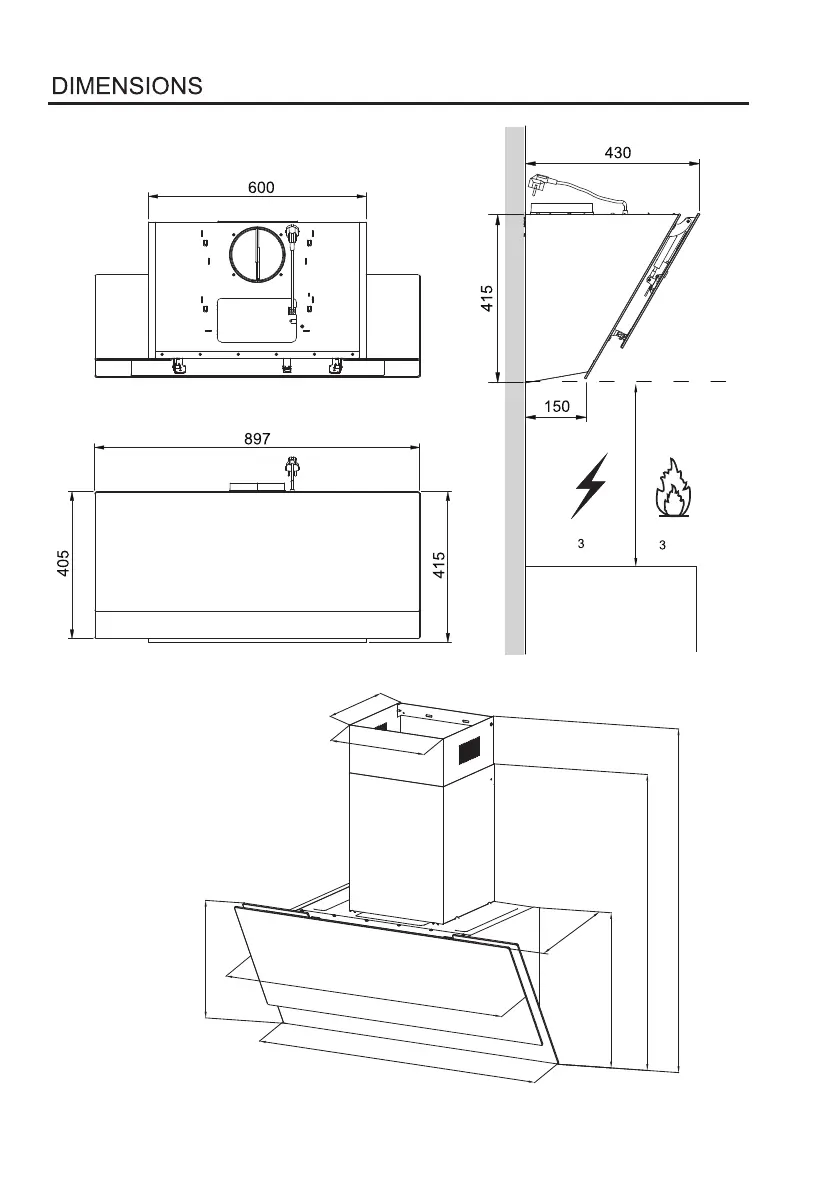 DIMENSIONS

600

897

405

415

430

415

150

3

3