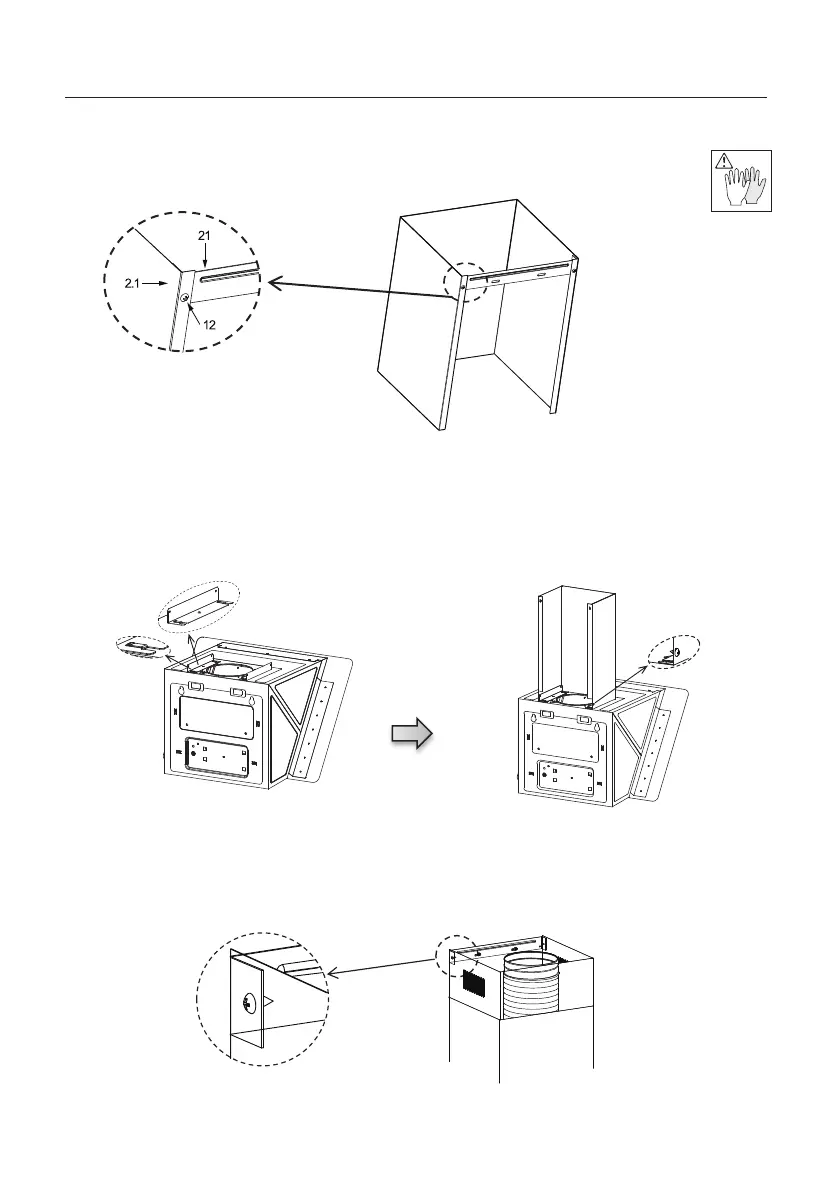 21

2.1

12