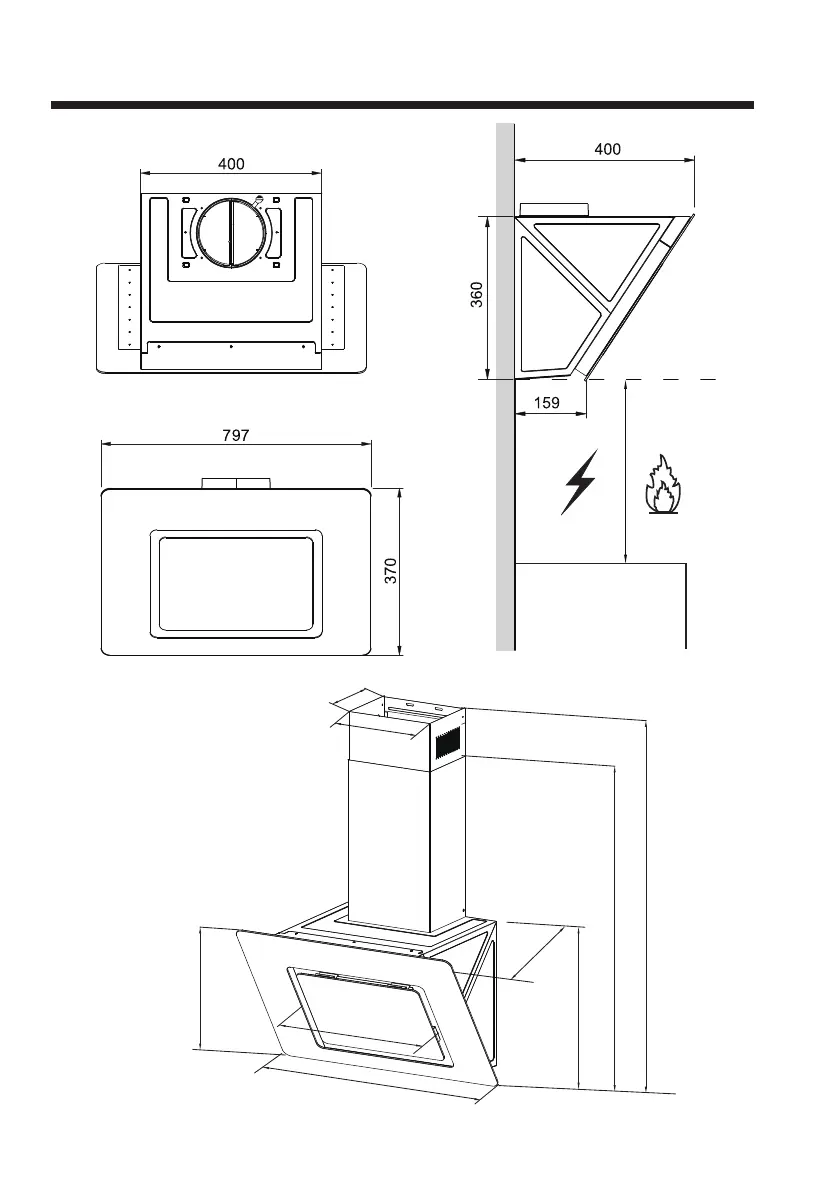 400

400

360

159

797

370