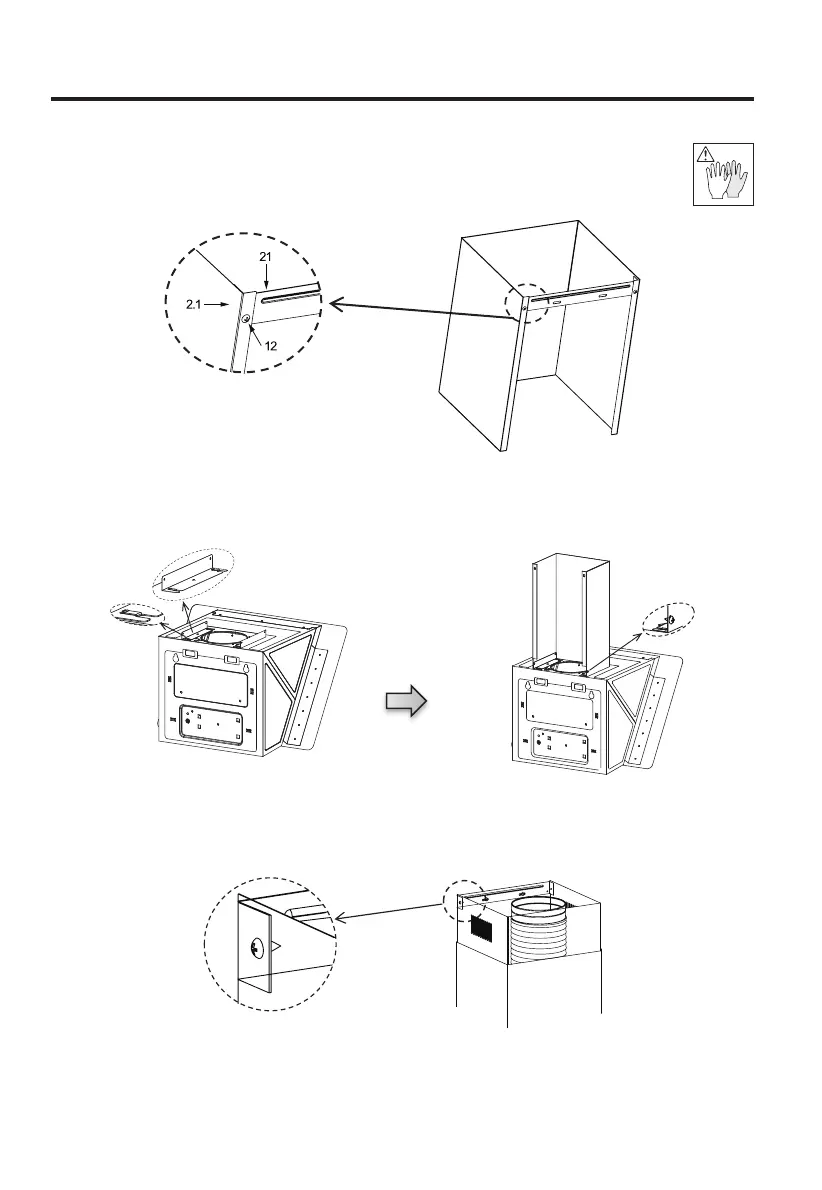 21

2.1

12