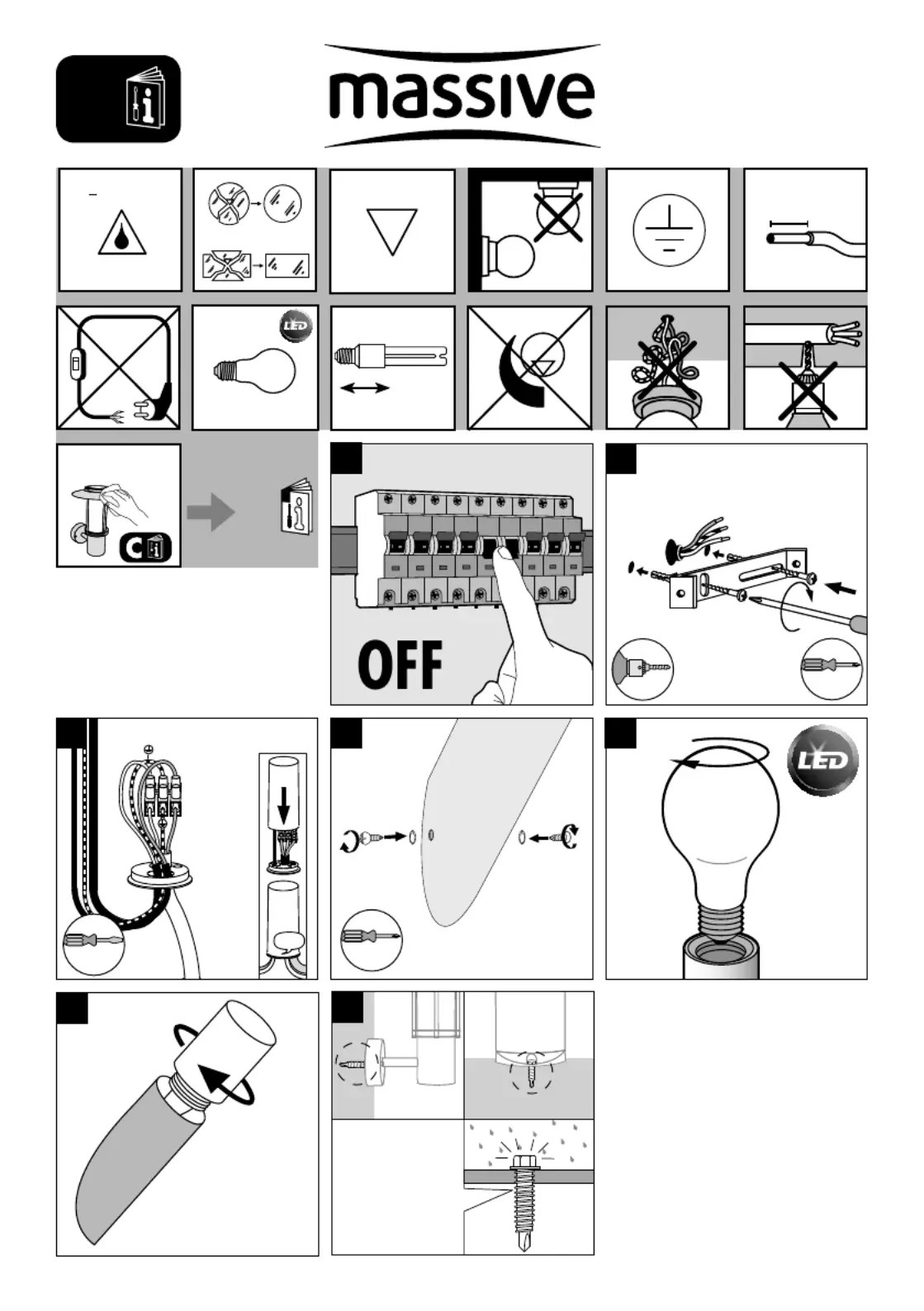 massive

LED

OFF

LED