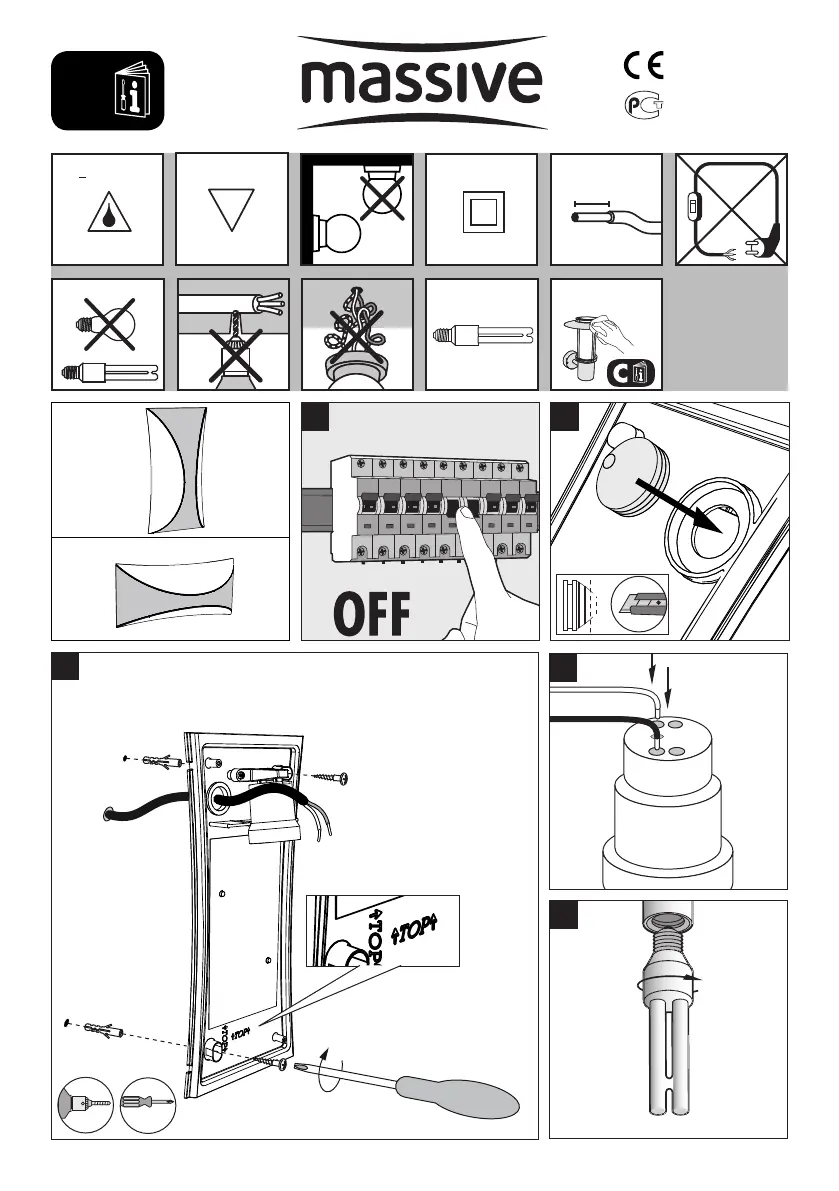 massive

CE

OFF

TOP

TOP

TOP