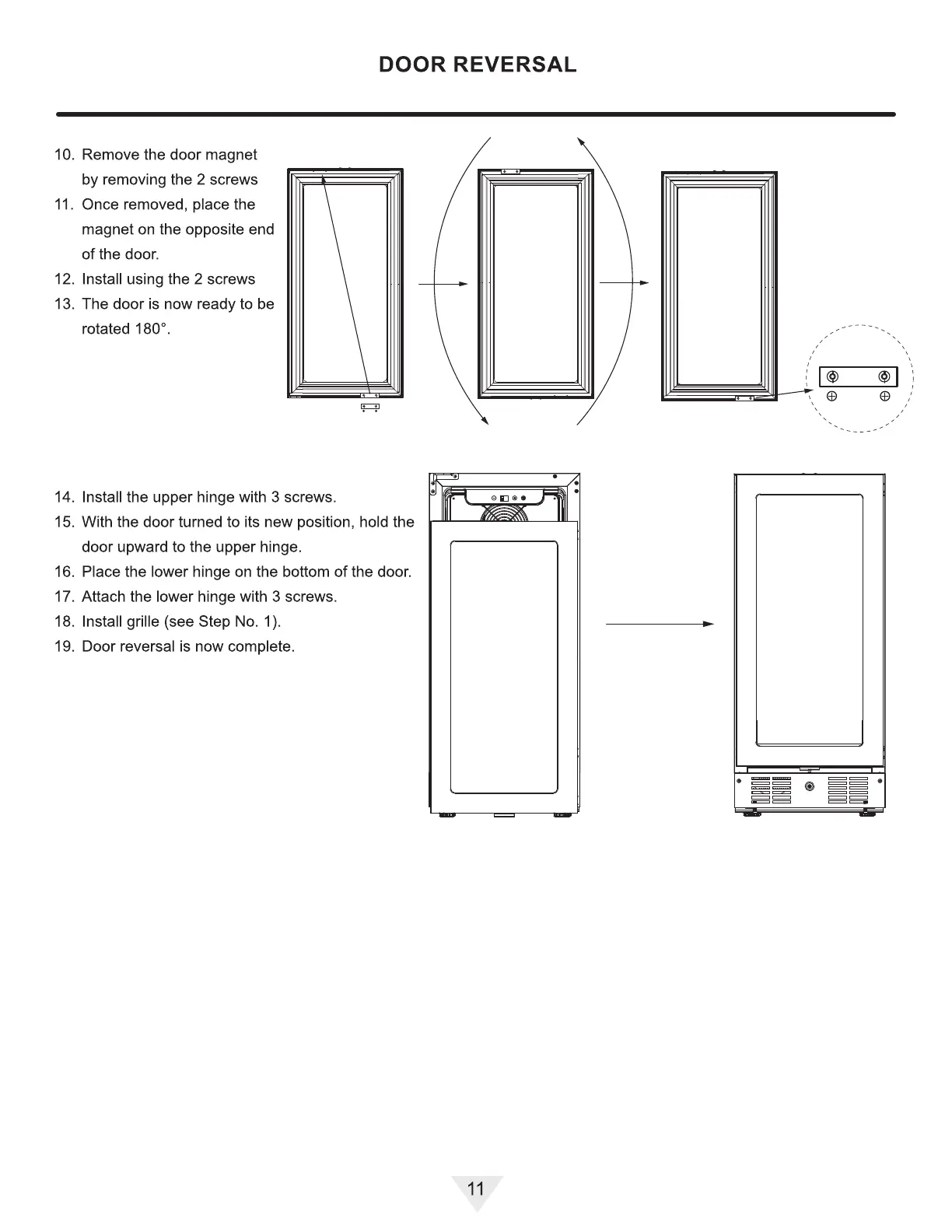 DOOR REVERSAL

10. Remove the door magnet by removing the 2 screws
11. Once removed, place the magnet on the opposite end of the door.
12. Install using the 2 screws
13. The door is now ready to be rotated 180°.

14. Install the upper hinge with 3 screws.
15. With the door turned to its new position, hold the door upward to the upper hinge.
16. Place the lower hinge on the bottom of the door.
17. Attach the lower hinge with 3 screws.
18. Install grille (see Step No. 1).
19. Door reversal is now complete.

11