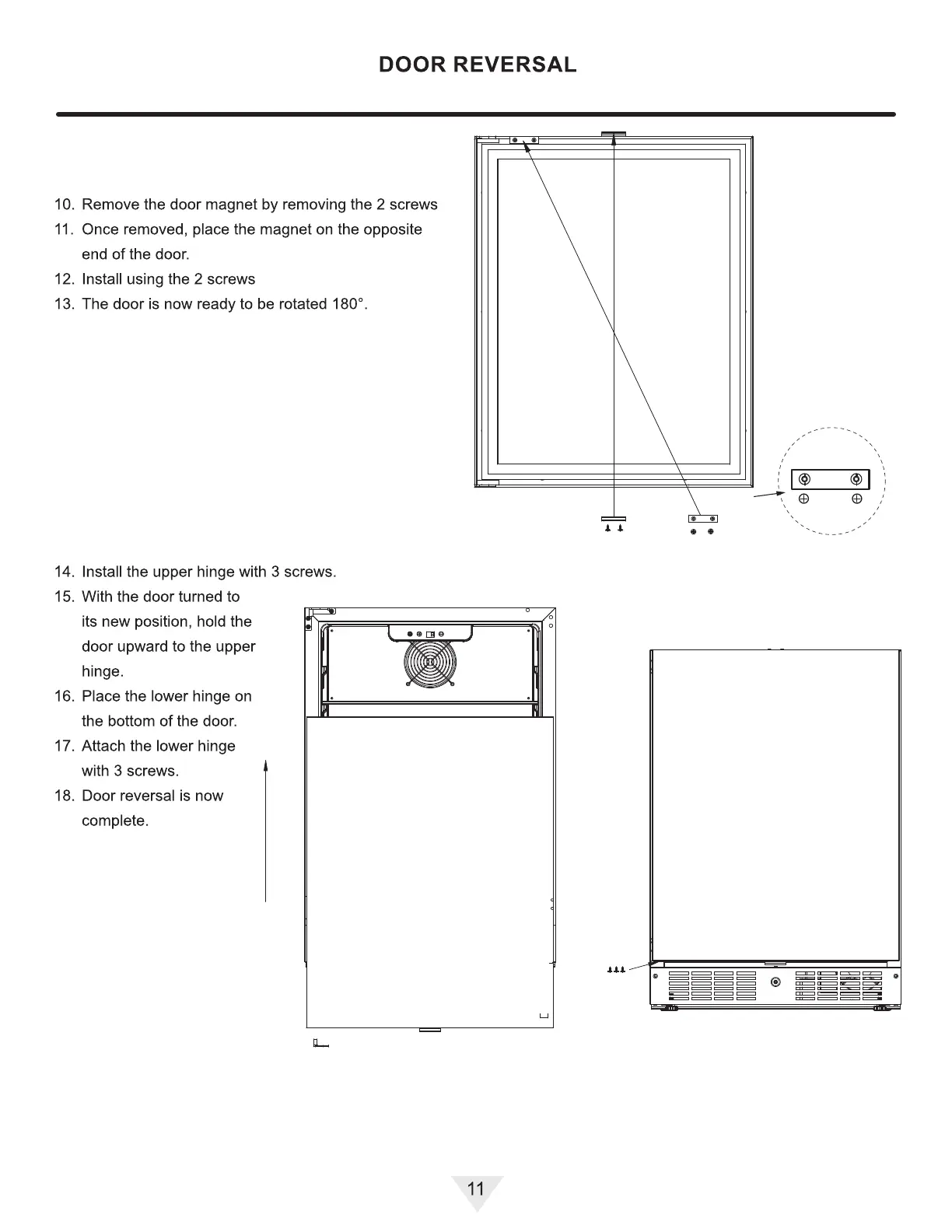 DOOR REVERSAL

10. Remove the door magnet by removing the 2 screws
11. Once removed, place the magnet on the opposite end of the door.
12. Install using the 2 screws
13. The door is now ready to be rotated 180°.

14. Install the upper hinge with 3 screws.
15. With the door turned to its new position, hold the door upward to the upper hinge.
16. Place the lower hinge on the bottom of the door.
17. Attach the lower hinge with 3 screws.
18. Door reversal is now complete.

11