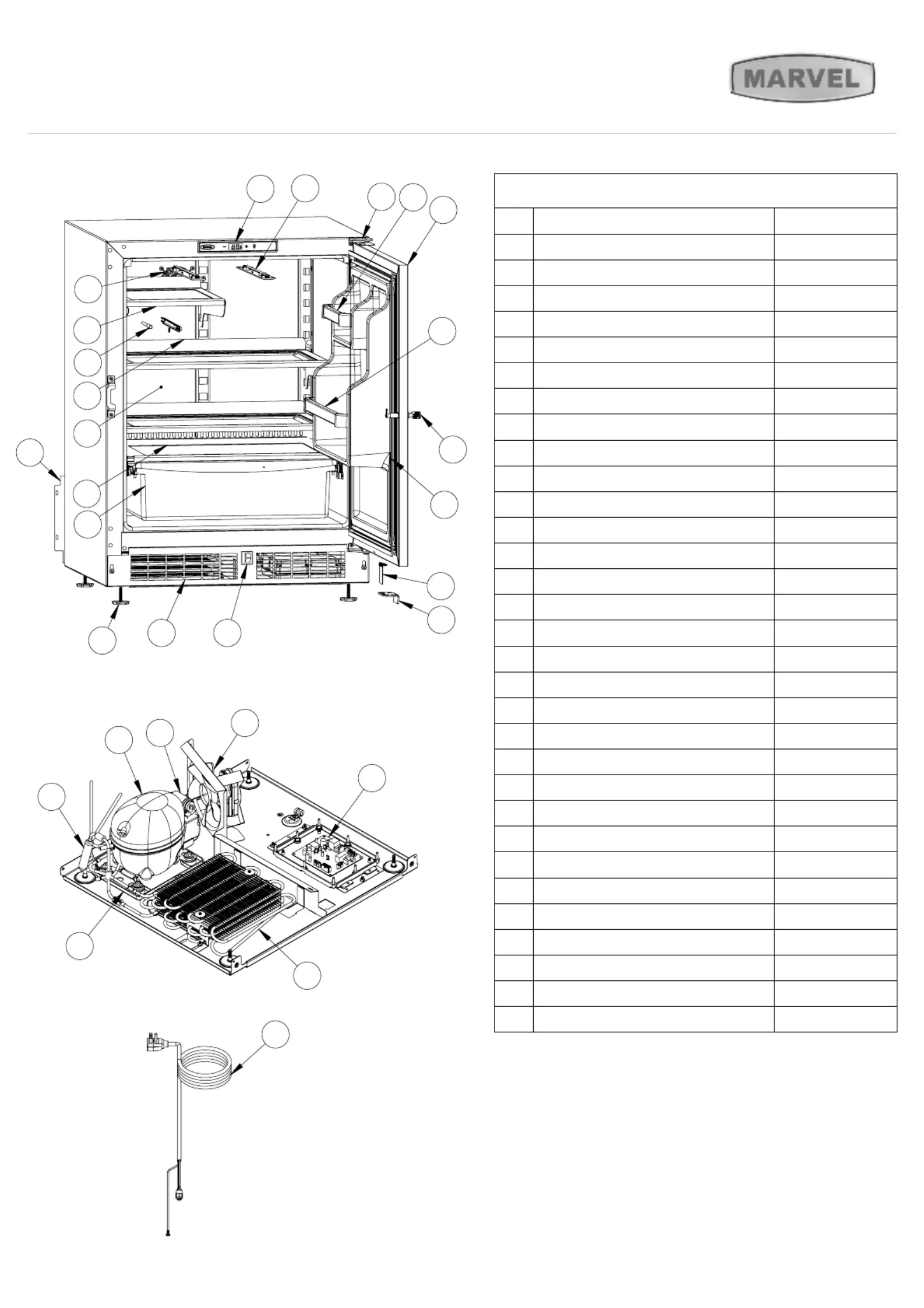 MARVEL