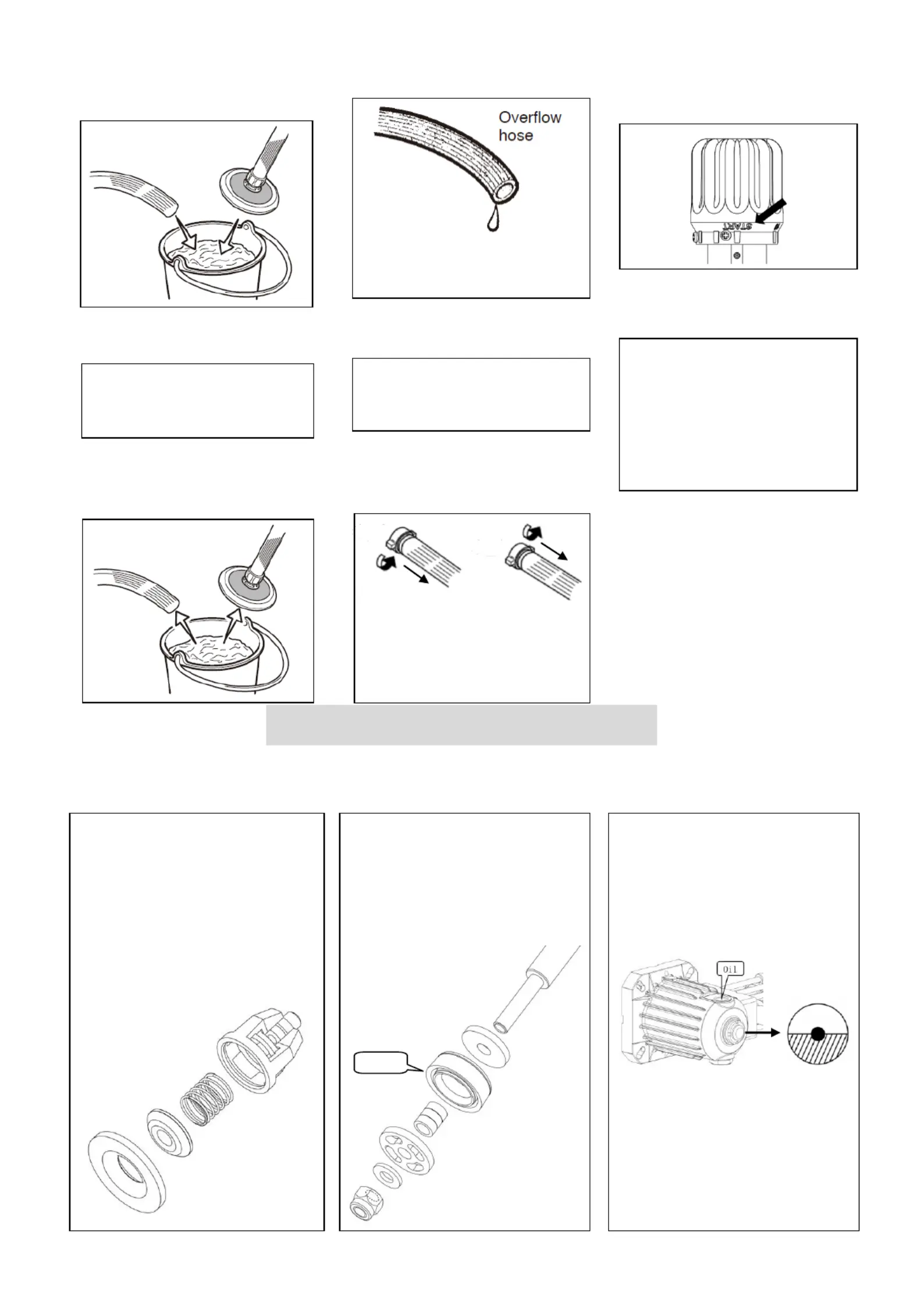 Overflow hose

START

Oil