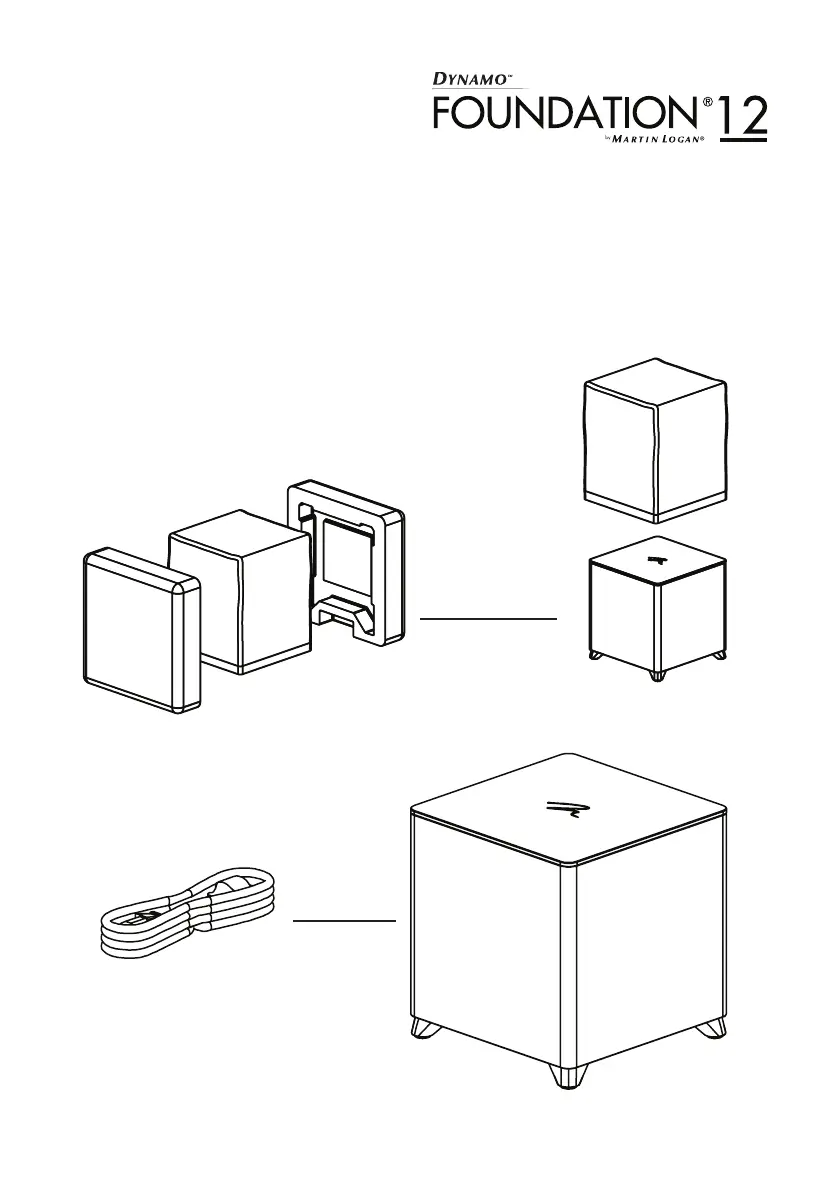 DYNAMO™
FOUNDATION® 12
by MARTIN LOGAN®