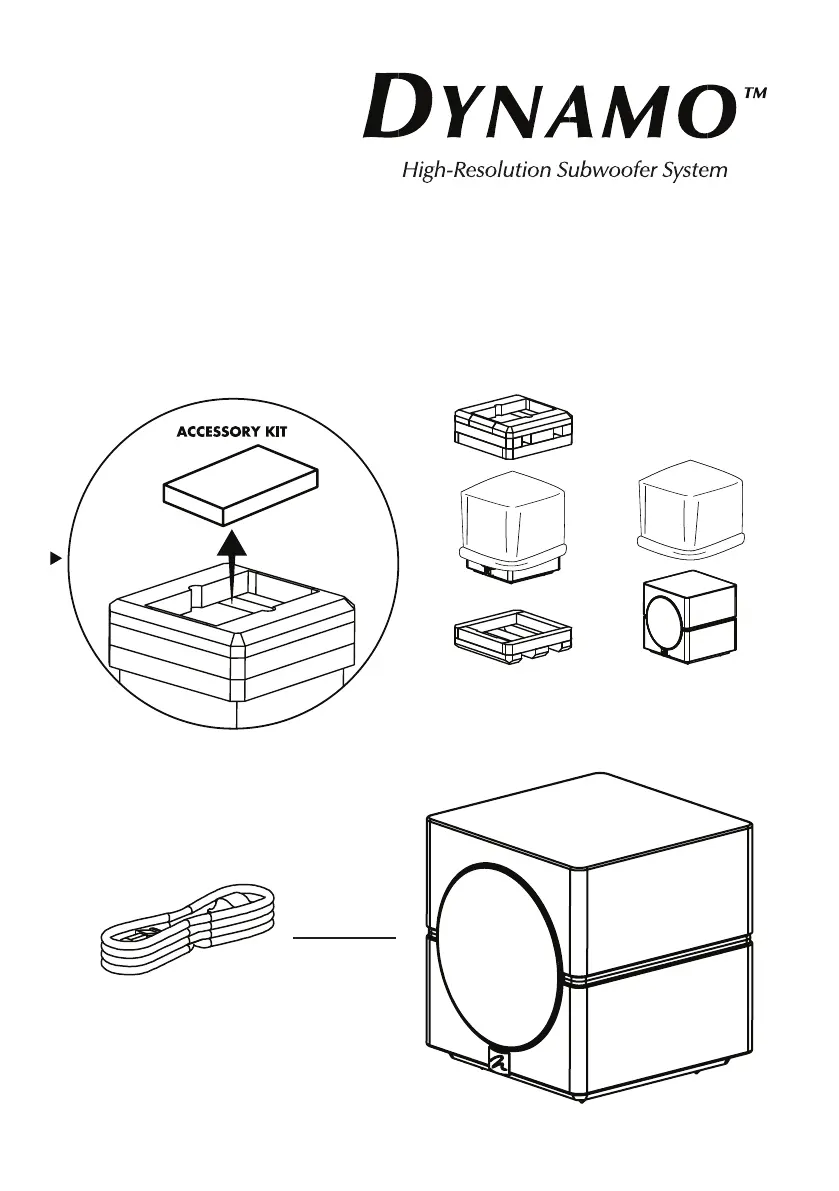 DYNAMO™
High-Resolution Subwoofer System

ACCESSORY KIT