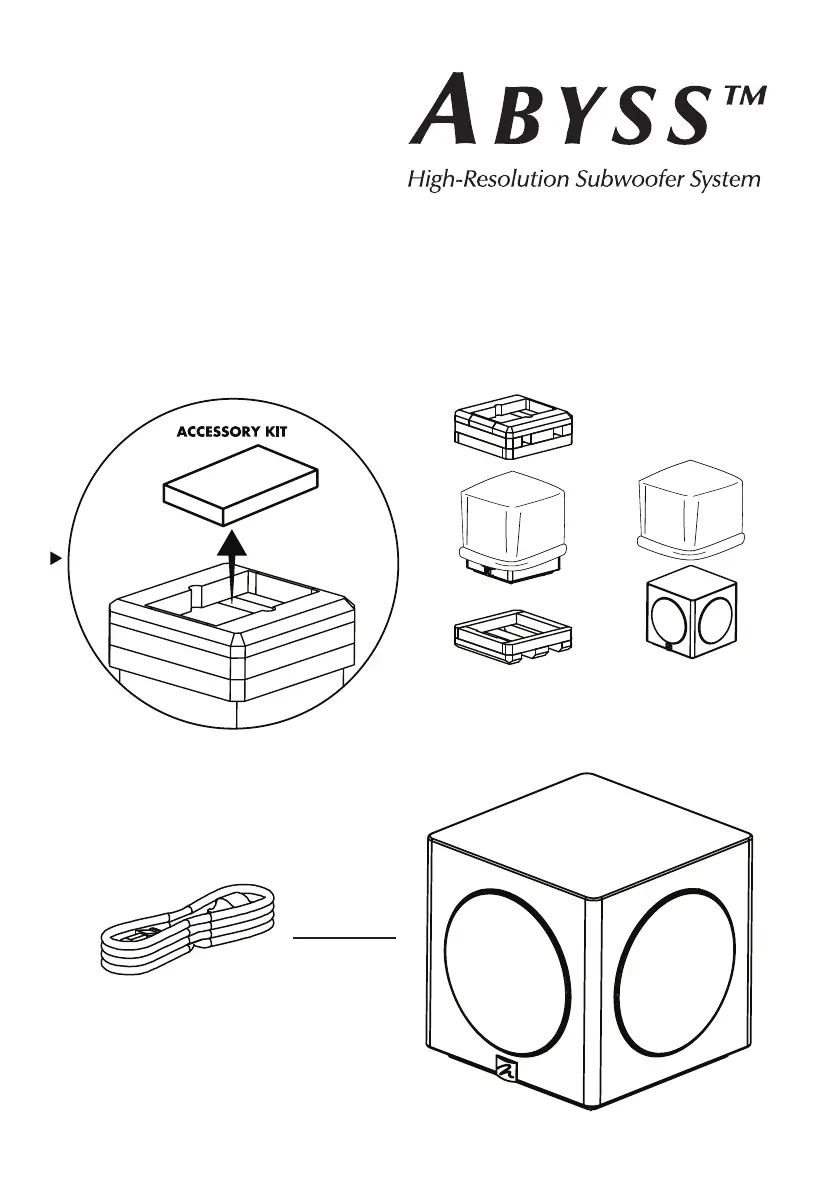 ABYSS™
High-Resolution Subwoofer System

ACCESSORY KIT