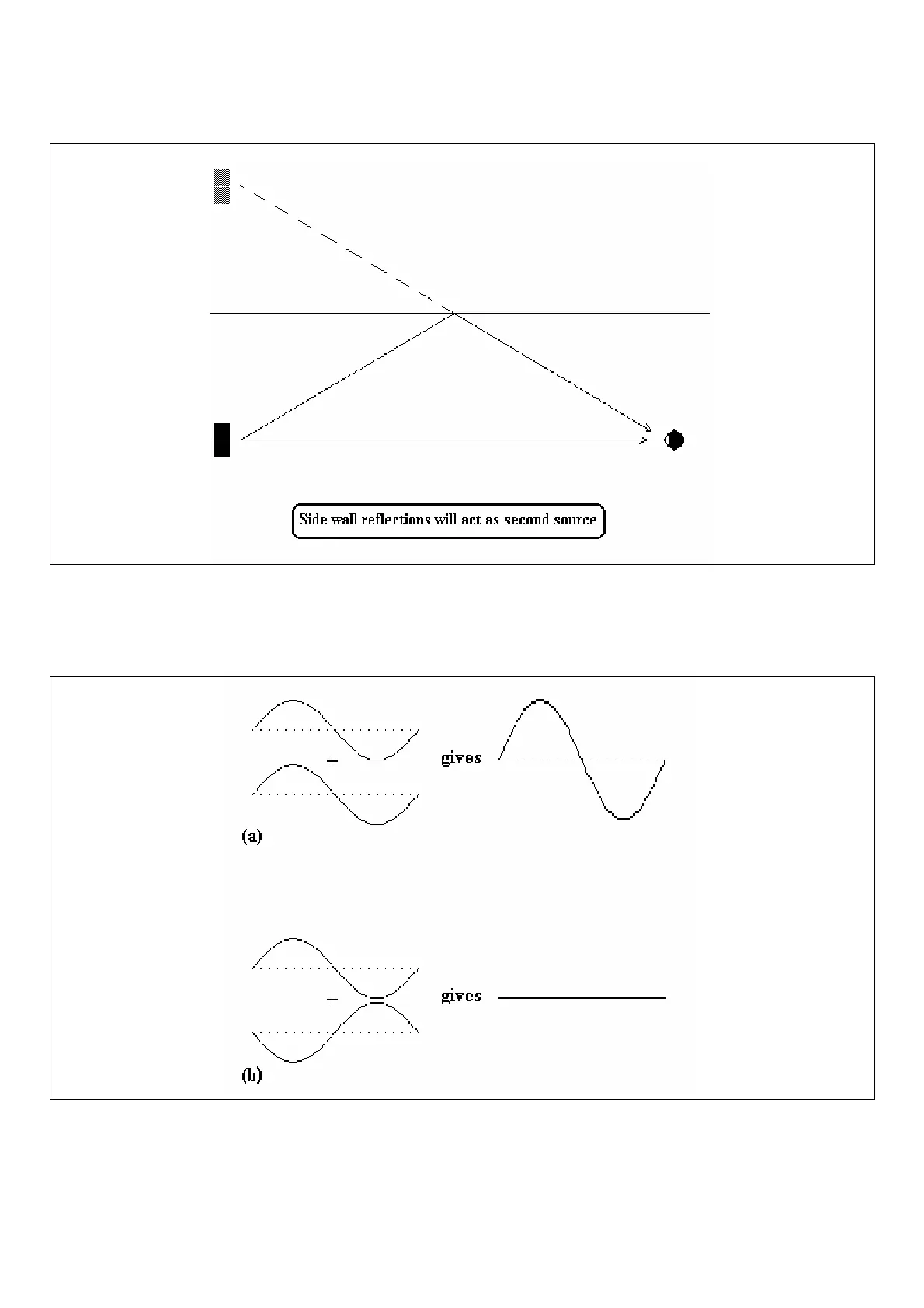 Side wall reflections will act as second source

+

gives

(a)

+

gives

(b)