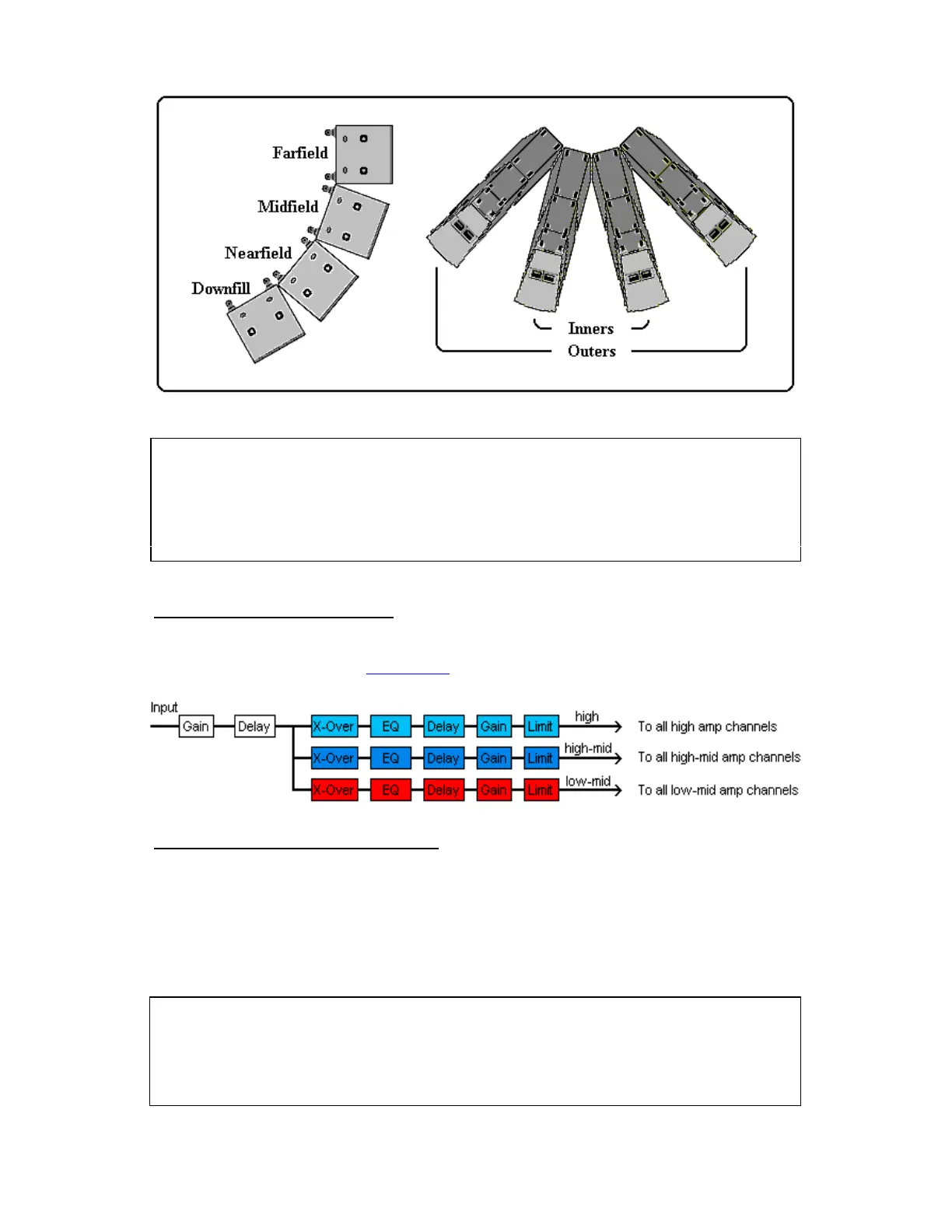 Farfield
Midfield
Nearfield
Downfill

Inners
Outers

Input
Gain
Delay
X-Over
EQ
Delay
Gain
Limit
high
To all high amp channels
X-Over
EQ
Delay
Gain
Limit
high-mid
To all high-mid amp channels
X-Over
EQ
Delay
Gain
Limit
low-mid
To all low-mid amp channels