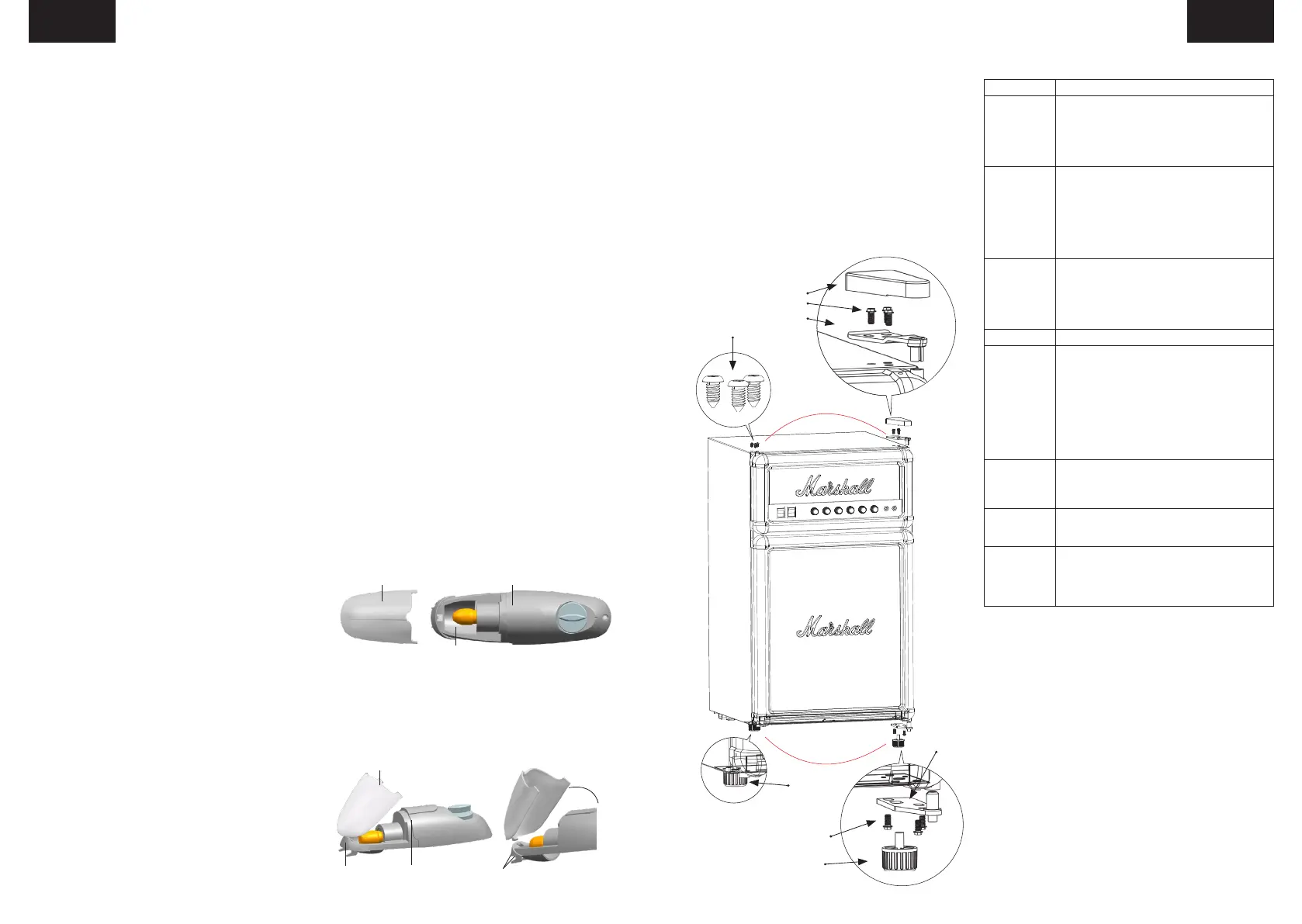 Marshall

Marshall