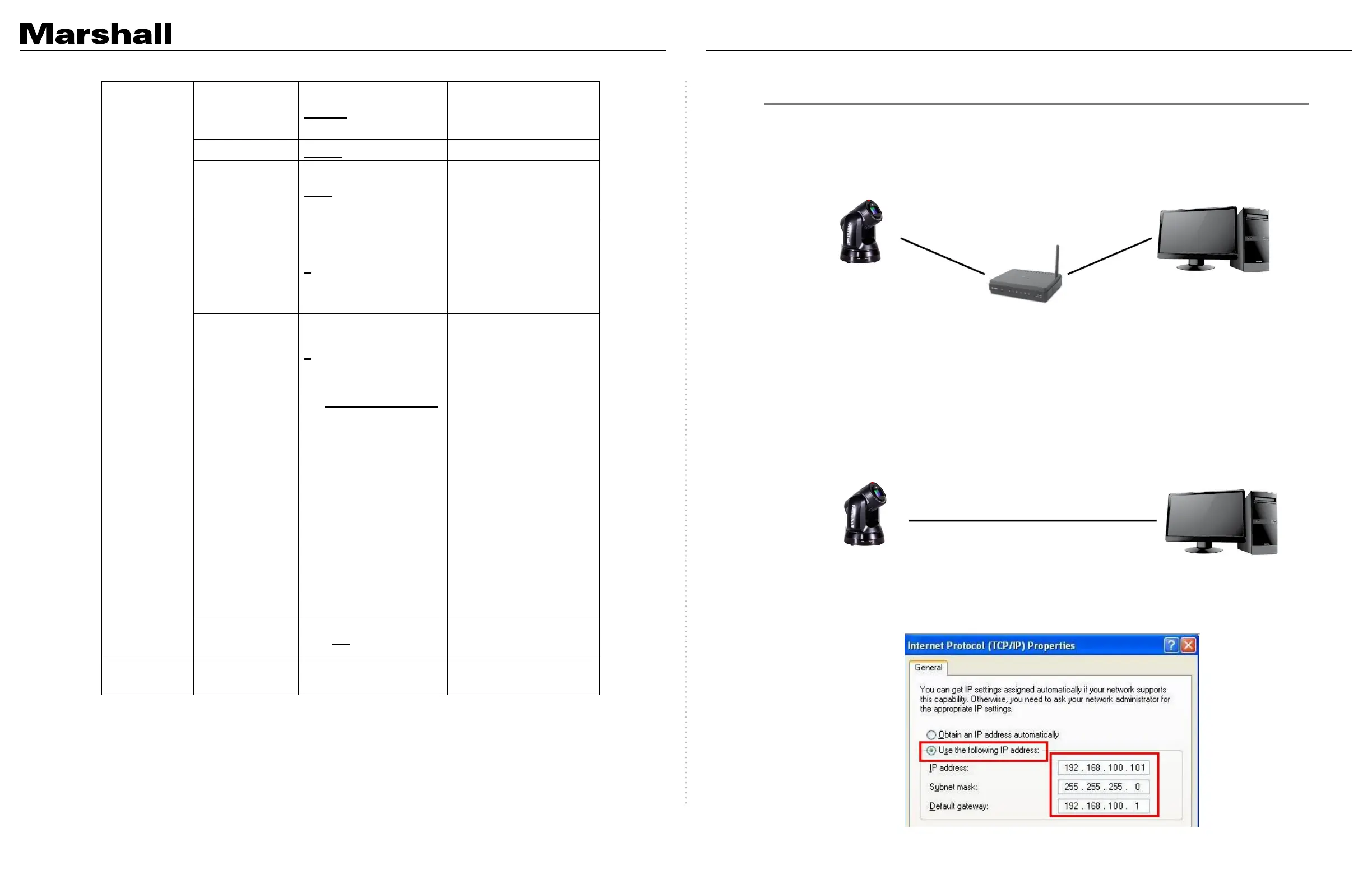 Marshall

Internet Protocol (TCP/IP) Properties

General

You can get IP settings assigned automatically if your network supports this capability. Otherwise, you need to ask your network administrator for the appropriate IP settings.

Obtain an IP address automatically

Use the following IP address:

IP address: 192 . 168 . 100 . 101

Subnet mask: 255 . 255 . 255 . 0

Default gateway: 192 . 168 . 100 . 1