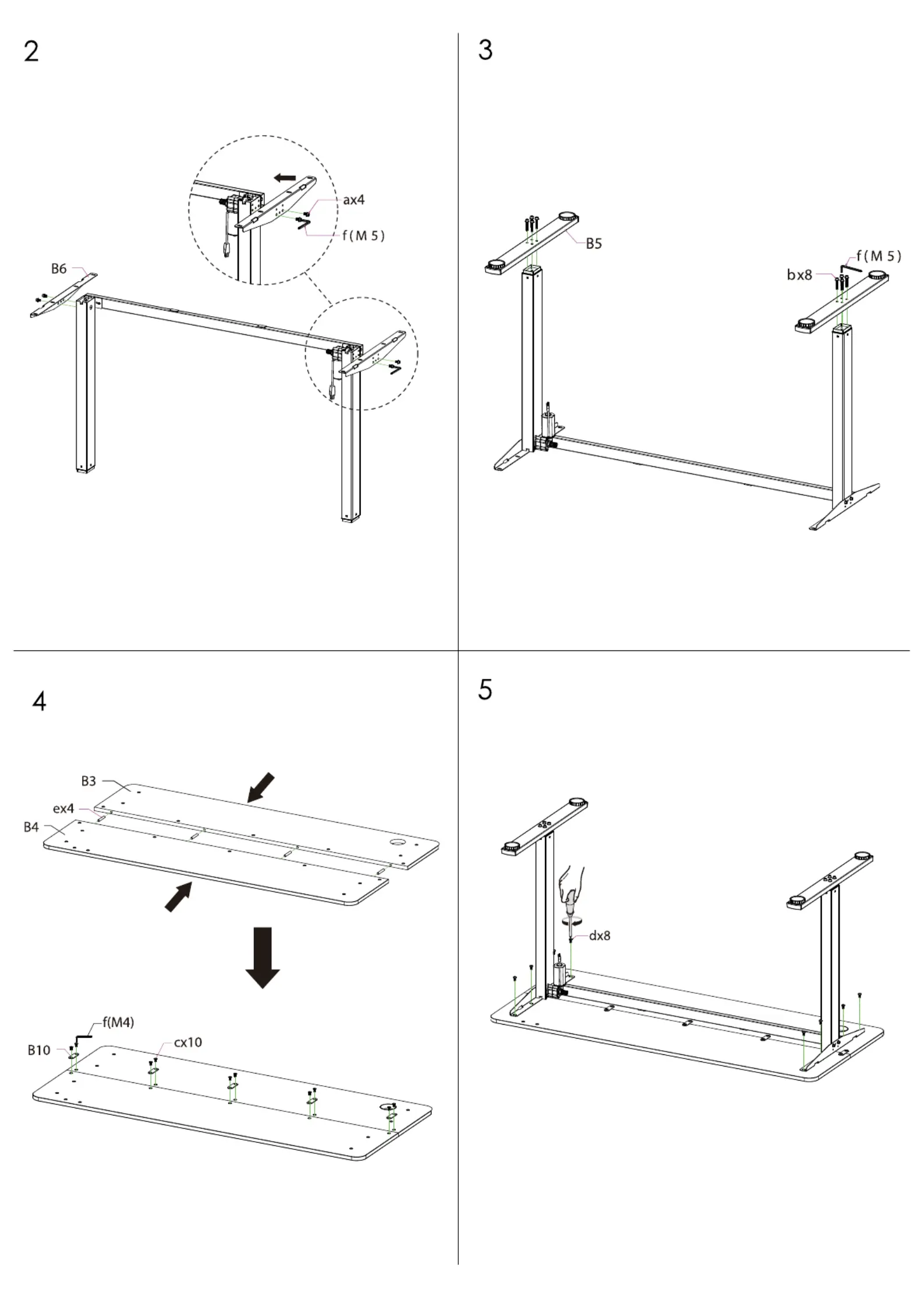 2

ax4

f(M 5)

B6

3

B5

f(M 5)

bx8

4

B3

ex4

B4

f(M4)

B10

cx10

5

dx8