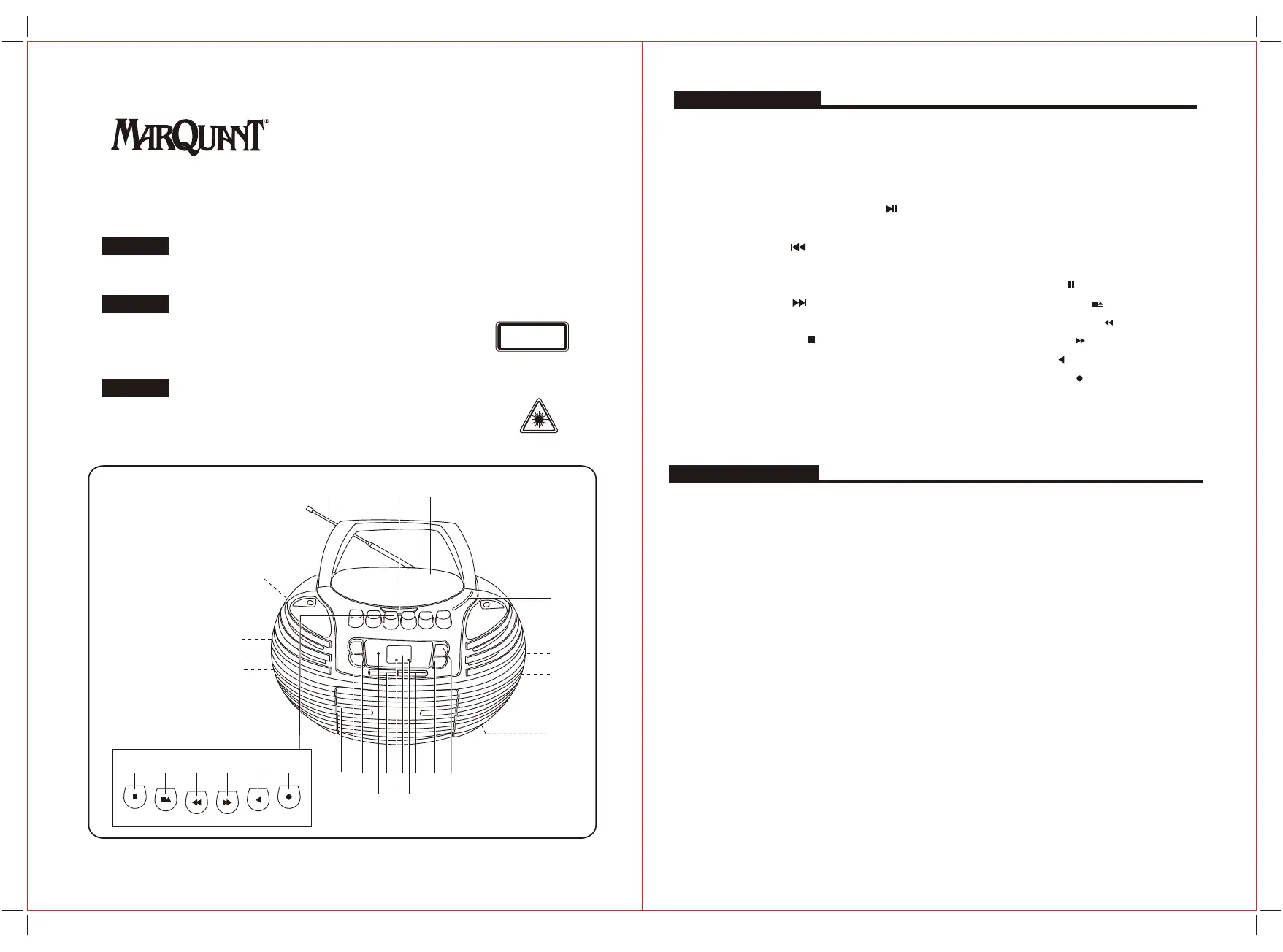 MARQUANT®