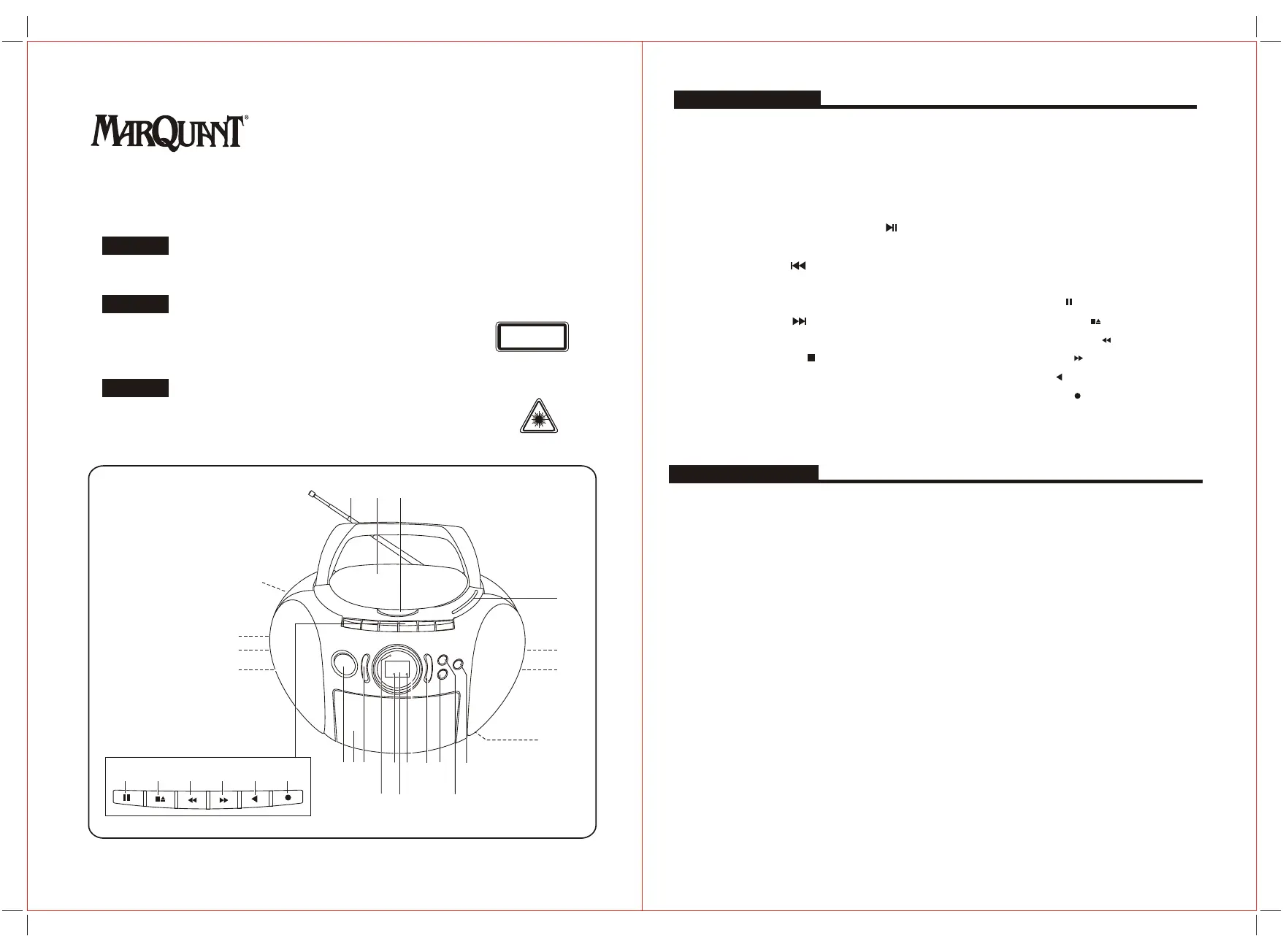 MARQUANT®