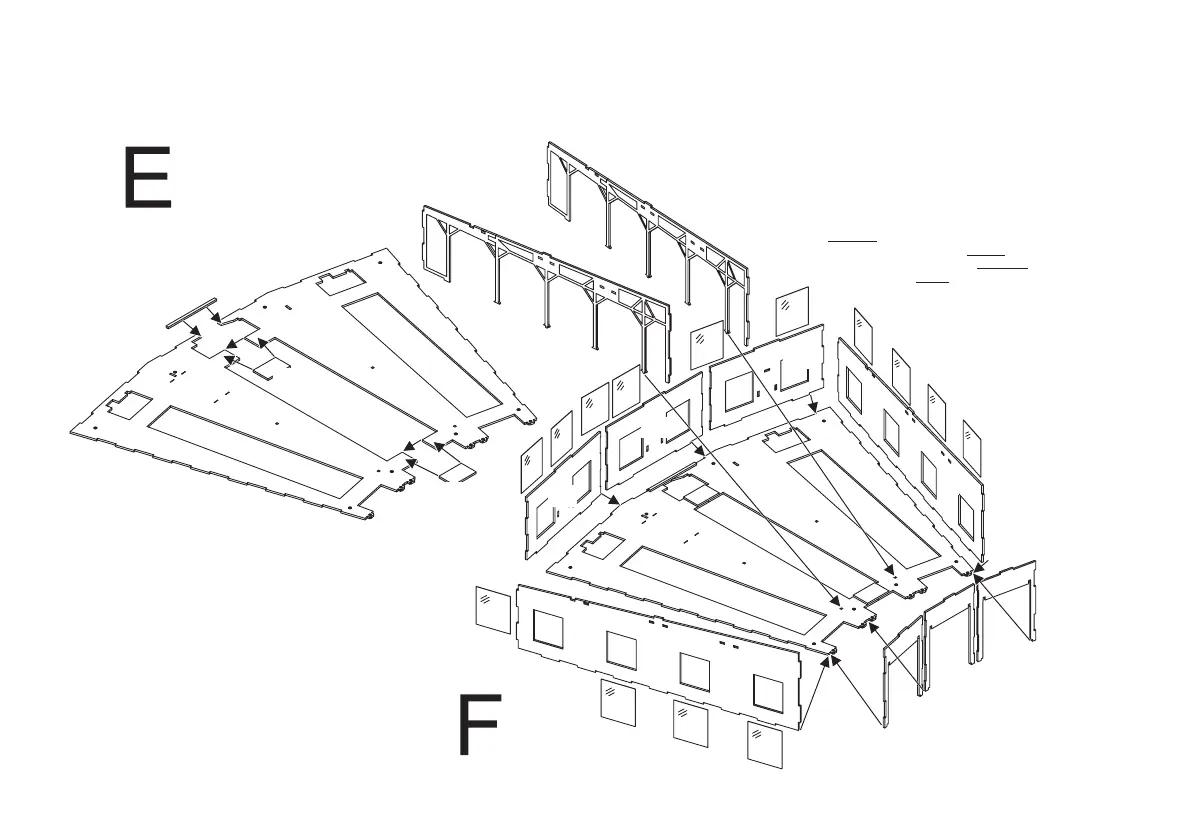 E

F