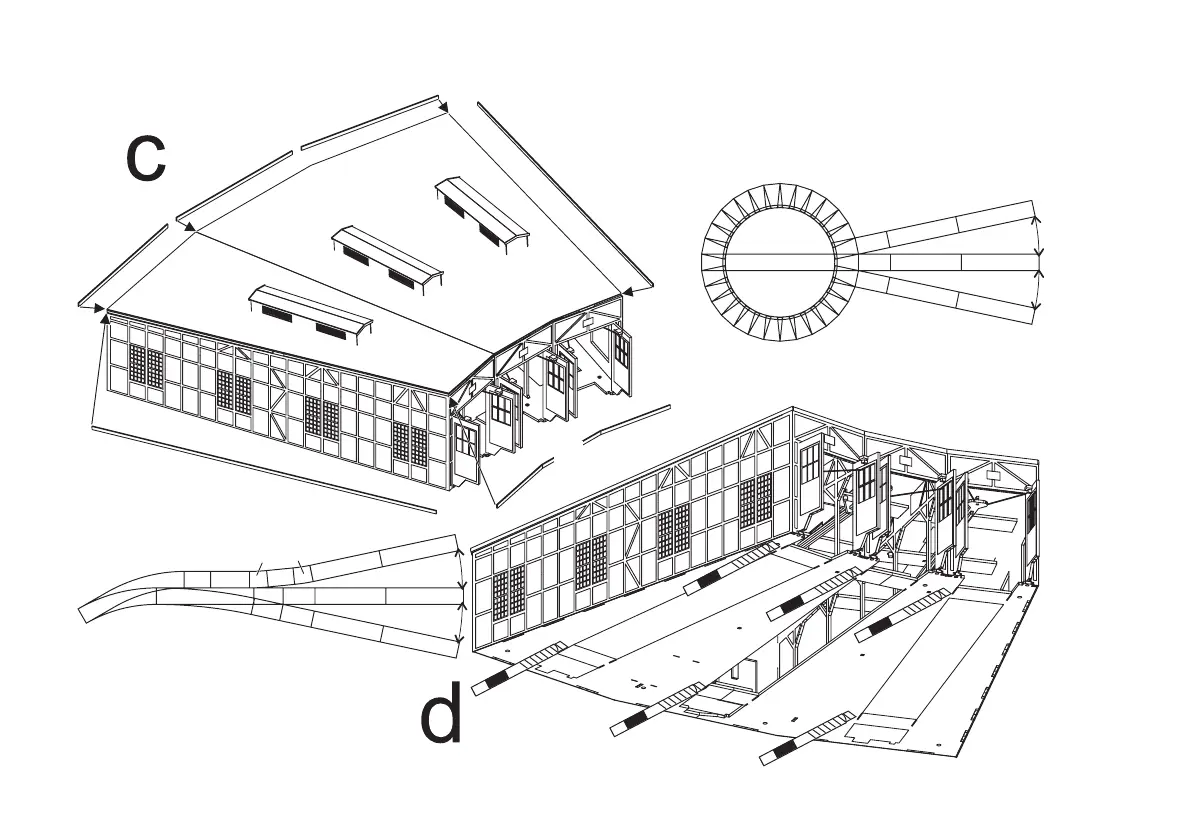 c

d