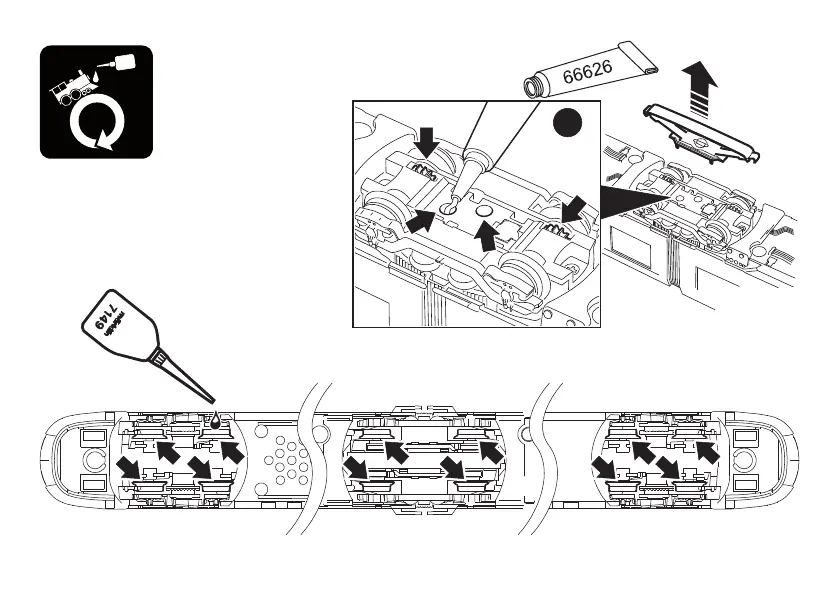 66626

märklin
7149