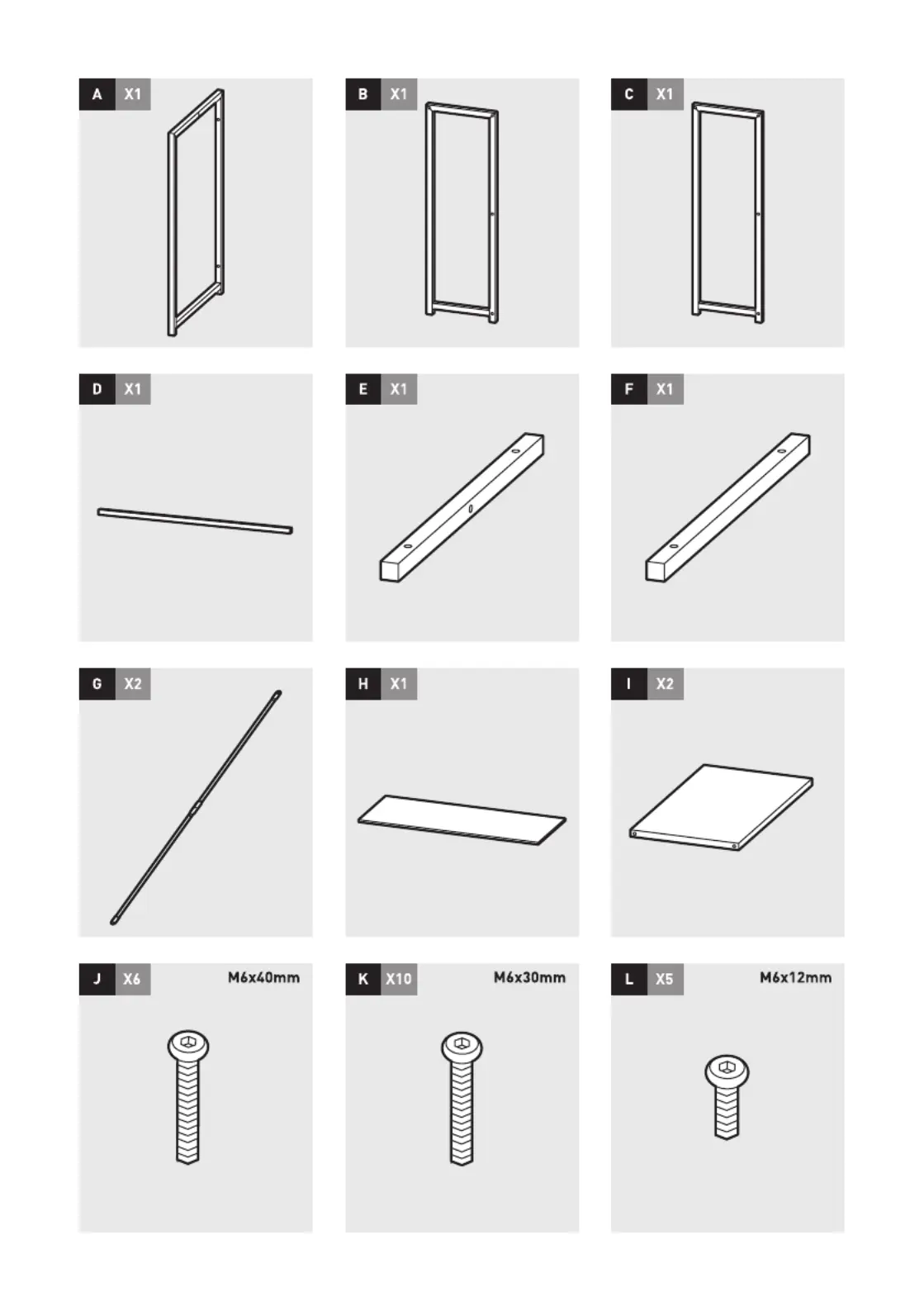 A X1

B X1

C X1

D X1

E X1

F X1

G X2

H X1

I X2

J X6 M6x40mm

K X10 M6x30mm

L X5 M6x12mm