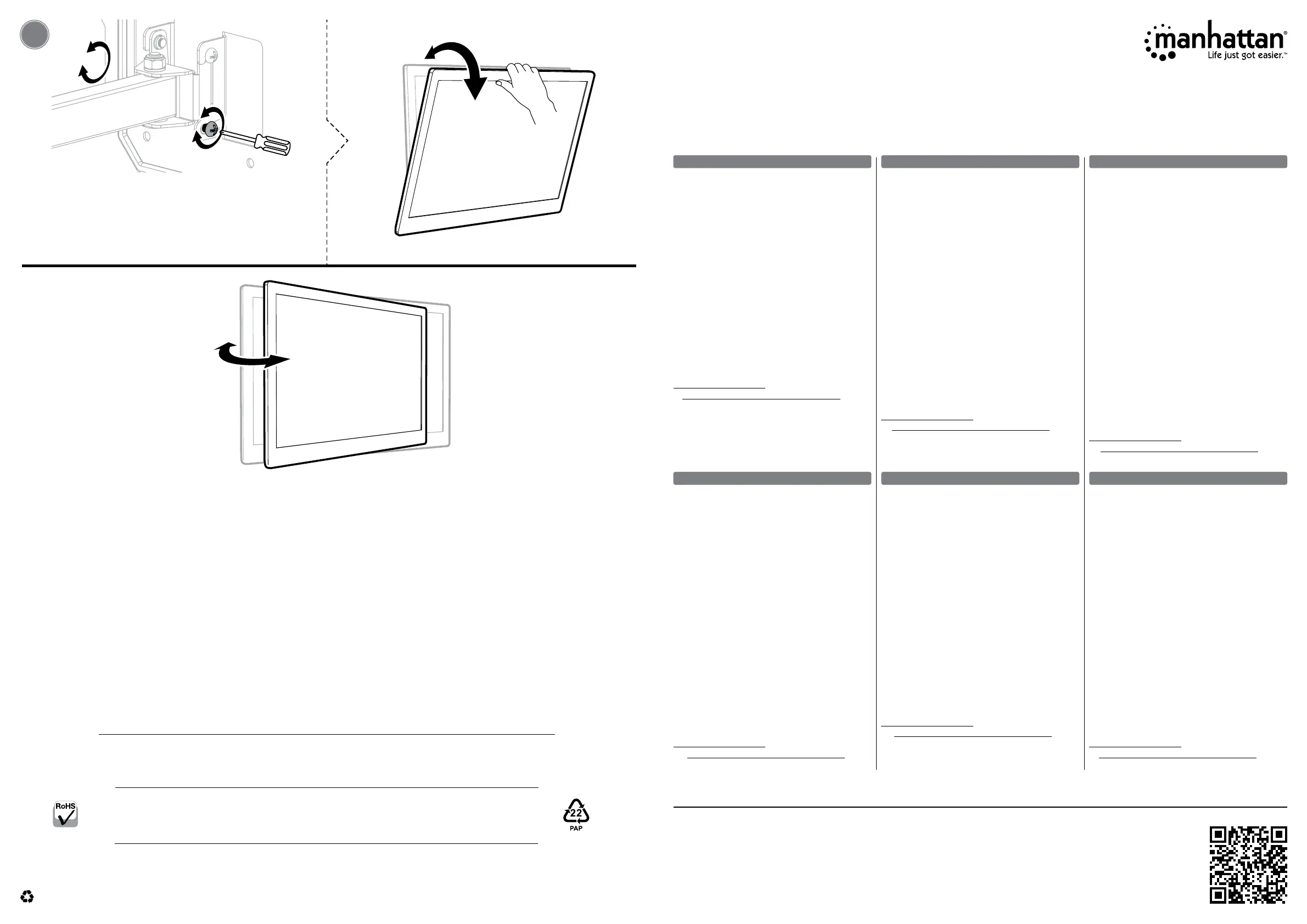 manhattan®
Life just got easier.™

RoHS

22
PAP