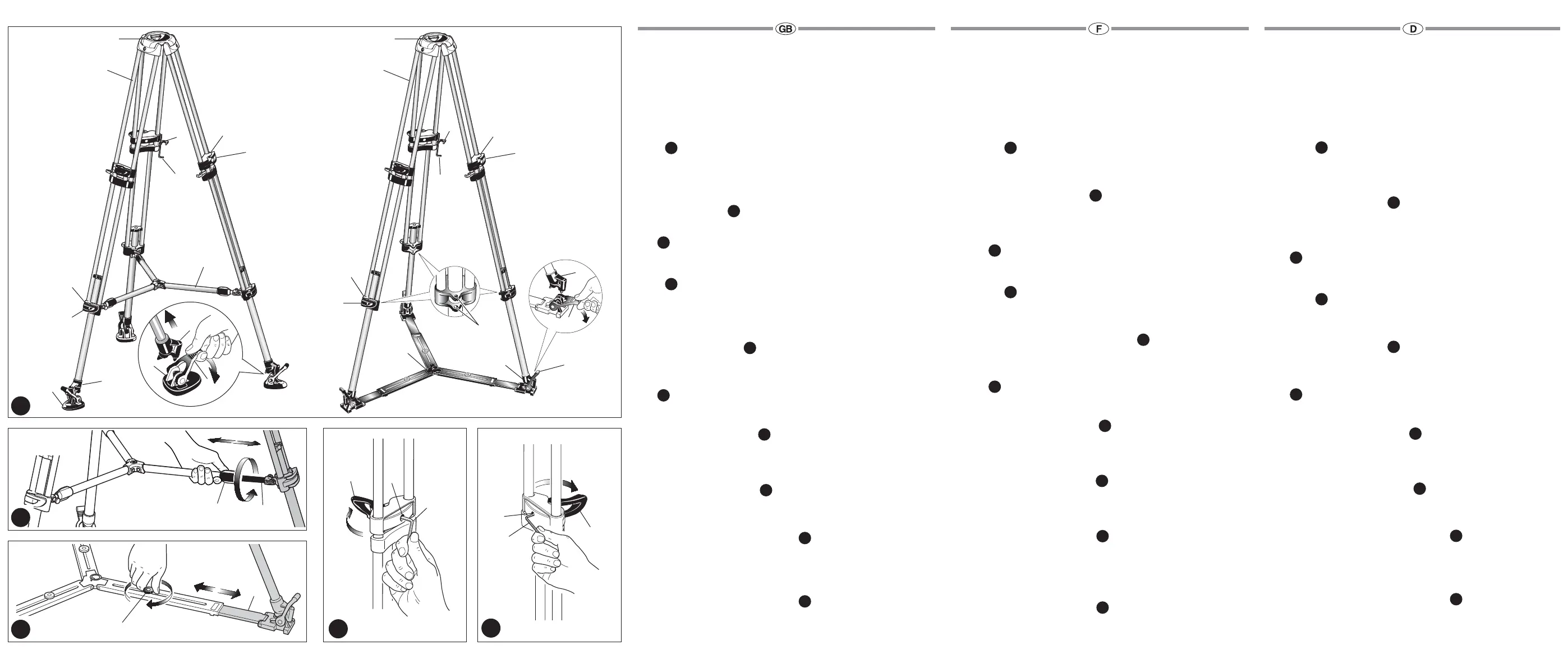 GB

F

D