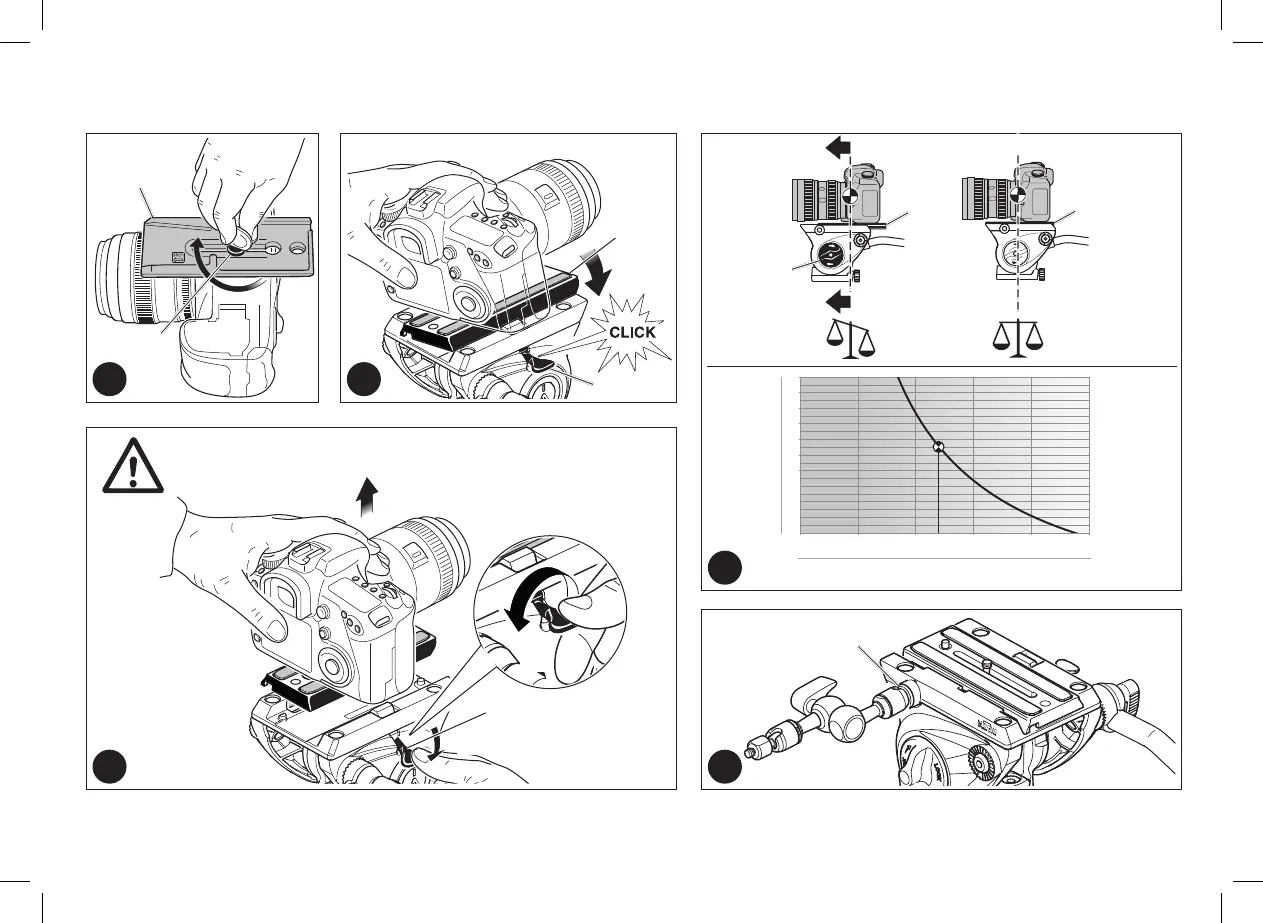 CLICK